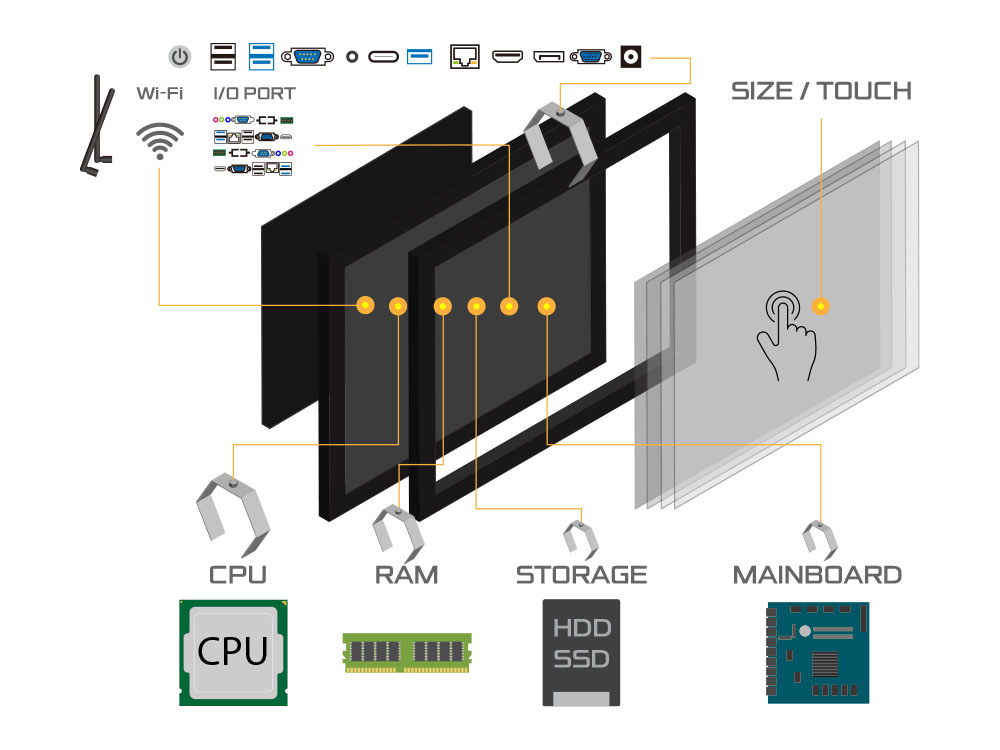 Wi-Fi

I/O PORT

SIZE / TOUCH

CPU

RAM

STORAGE

MAINBOARD

CPU

HDD
SSD