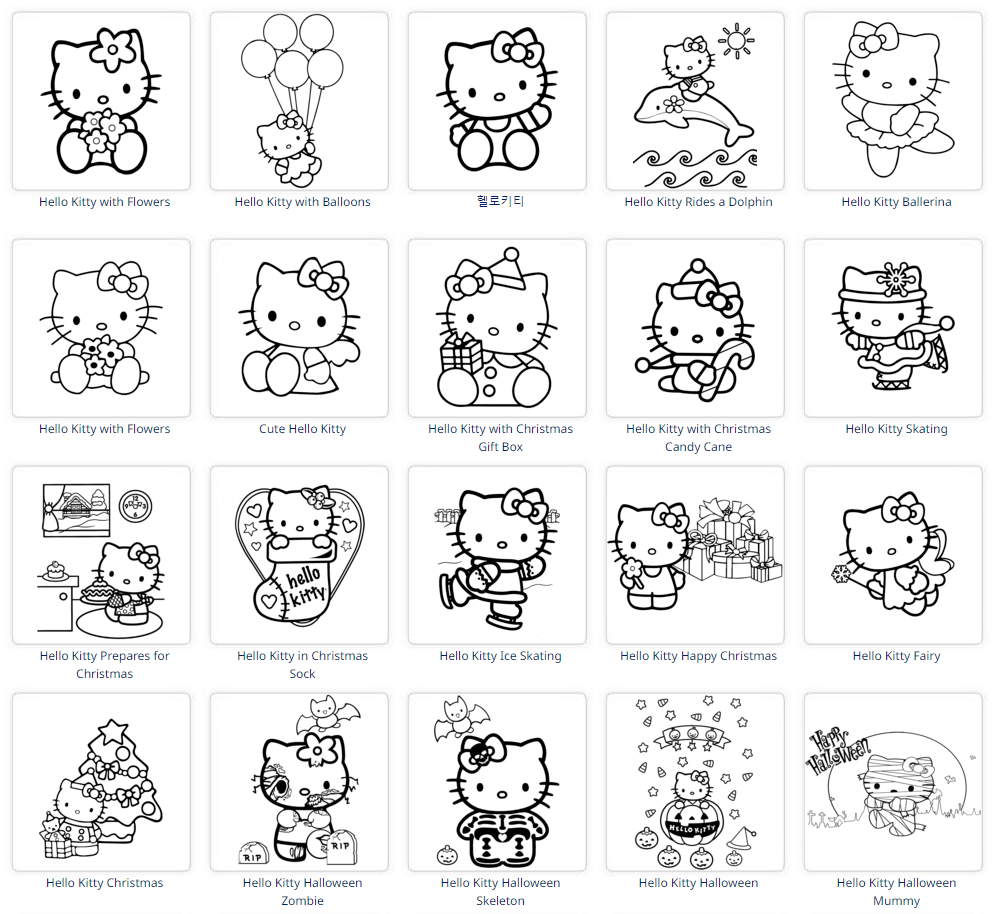 Hello Kitty with Flowers

Hello Kitty with Balloons

헬로키티

Hello Kitty Rides a Dolphin

Hello Kitty Ballerina

Hello Kitty with Flowers

Cute Hello Kitty

Hello Kitty with Christmas Gift Box

Hello Kitty with Christmas Candy Cane

Hello Kitty Skating

Hello Kitty Prepares for Christmas

hello kitty

Hello Kitty in Christmas Sock

Hello Kitty Ice Skating

Hello Kitty Happy Christmas

Hello Kitty Fairy

Hello Kitty Christmas

RIP

RIP

Hello Kitty Halloween Zombie

Hello Kitty Halloween Skeleton

HELLO KITTY

Hello Kitty Halloween

Happy Halloween

Hello Kitty Halloween Mummy