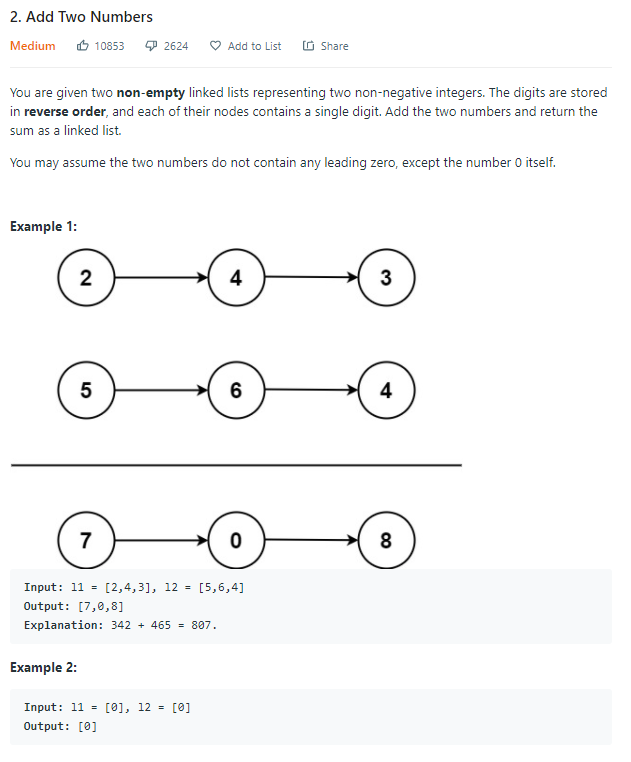 2. Add Two Numbers

Medium 10853 2624 Add to List Share

You are given two **non-empty** linked lists representing two non-negative integers. The digits are stored in **reverse order**, and each of their nodes contains a single digit. Add the two numbers and return the sum as a linked list.

You may assume the two numbers do not contain any leading zero, except the number 0 itself.

**Example 1:**

2 4 3

5 6 4

7 0 8

Input: l1 = [2,4,3], l2 = [5,6,4]
Output: [7,0,8]
Explanation: 342 + 465 = 807.

**Example 2:**

Input: l1 = [0], l2 = [0]
Output: [0]