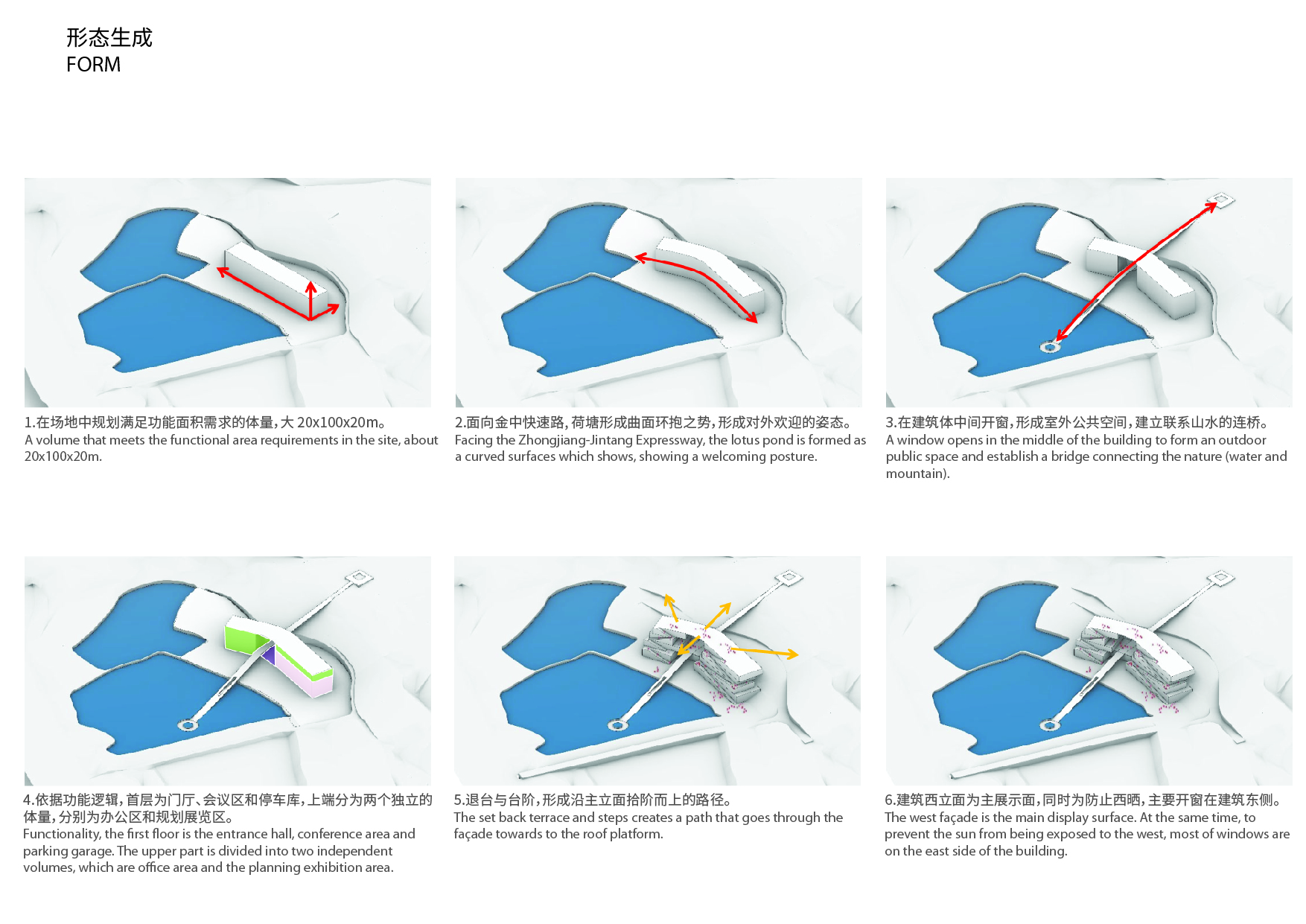 形态生成
FORM

1.在场地中规划满足功能面积需求的体量，大 20x100x20m。
A volume that meets the functional area requirements in the site, about 20x100x20m.

2.面向金中快速路，荷塘形成曲面环抱之势，形成对外欢迎的姿态。
Facing the Zhongjiang-Jintang Expressway, the lotus pond is formed as a curved surfaces which shows, showing a welcoming posture.

3.在建筑体中间开窗，形成室外公共空间，建立联系山水的连桥。
A window opens in the middle of the building to form an outdoor public space and establish a bridge connecting the nature (water and mountain).

4.依据功能逻辑，首层为门厅、会议区和停车库，上端分为两个独立的体量，分别为办公区和规划展览区。
Functionality, the first floor is the entrance hall, conference area and parking garage. The upper part is divided into two independent volumes, which are office area and the planning exhibition area.

5.退台与台阶，形成沿主立面拾阶而上的路径。
The set back terrace and steps creates a path that goes through the façade towards to the roof platform.

6.建筑西立面为主展示面，同时为防止西晒，主要开窗在建筑东侧。
The west façade is the main display surface. At the same time, to prevent the sun from being exposed to the west, most of windows are on the east side of the building.