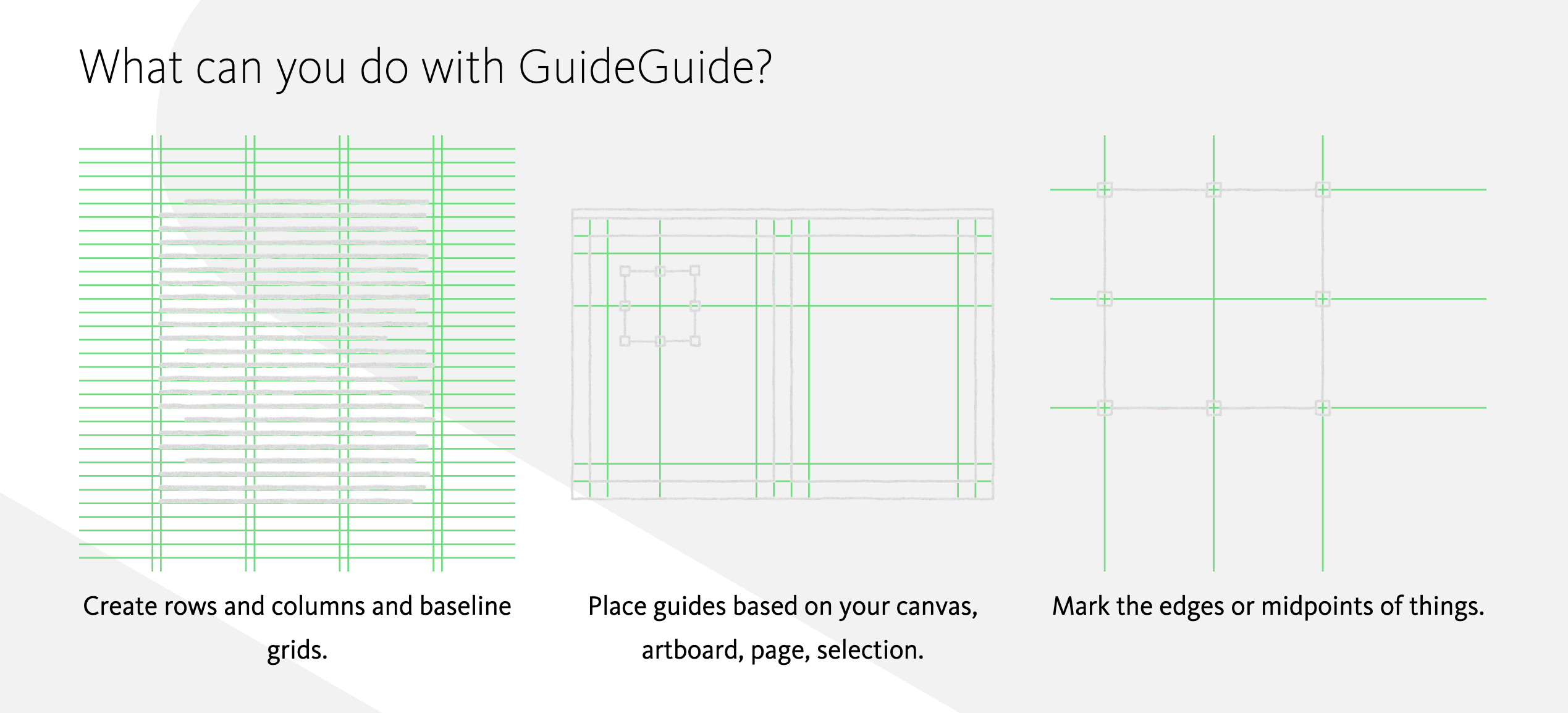 What can you do with GuideGuide?

Create rows and columns and baseline grids.

Place guides based on your canvas, artboard, page, selection.

Mark the edges or midpoints of things.