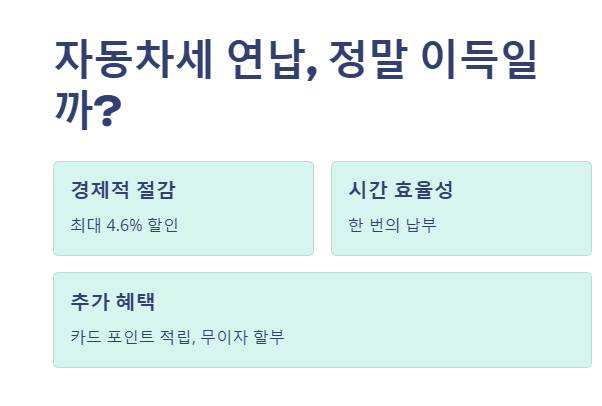 자동차세 연납, 정말 이득일까?

경제적 절감

최대 4.6% 할인

시간 효율성

한 번의 납부

추가 혜택

카드 포인트 적립, 무이자 할부