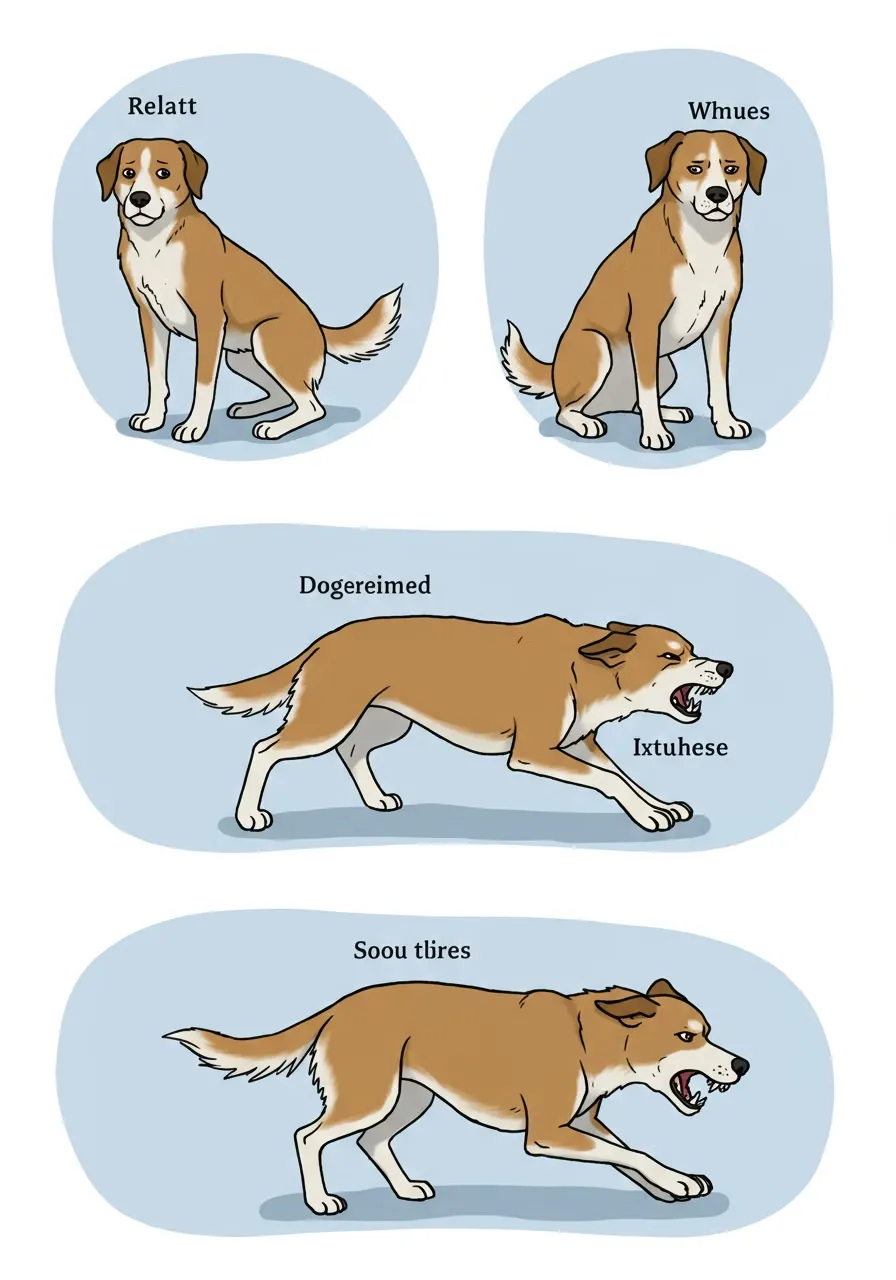 Relatt

Whues

Dogereimed

Ixtuhese

Soou tlires