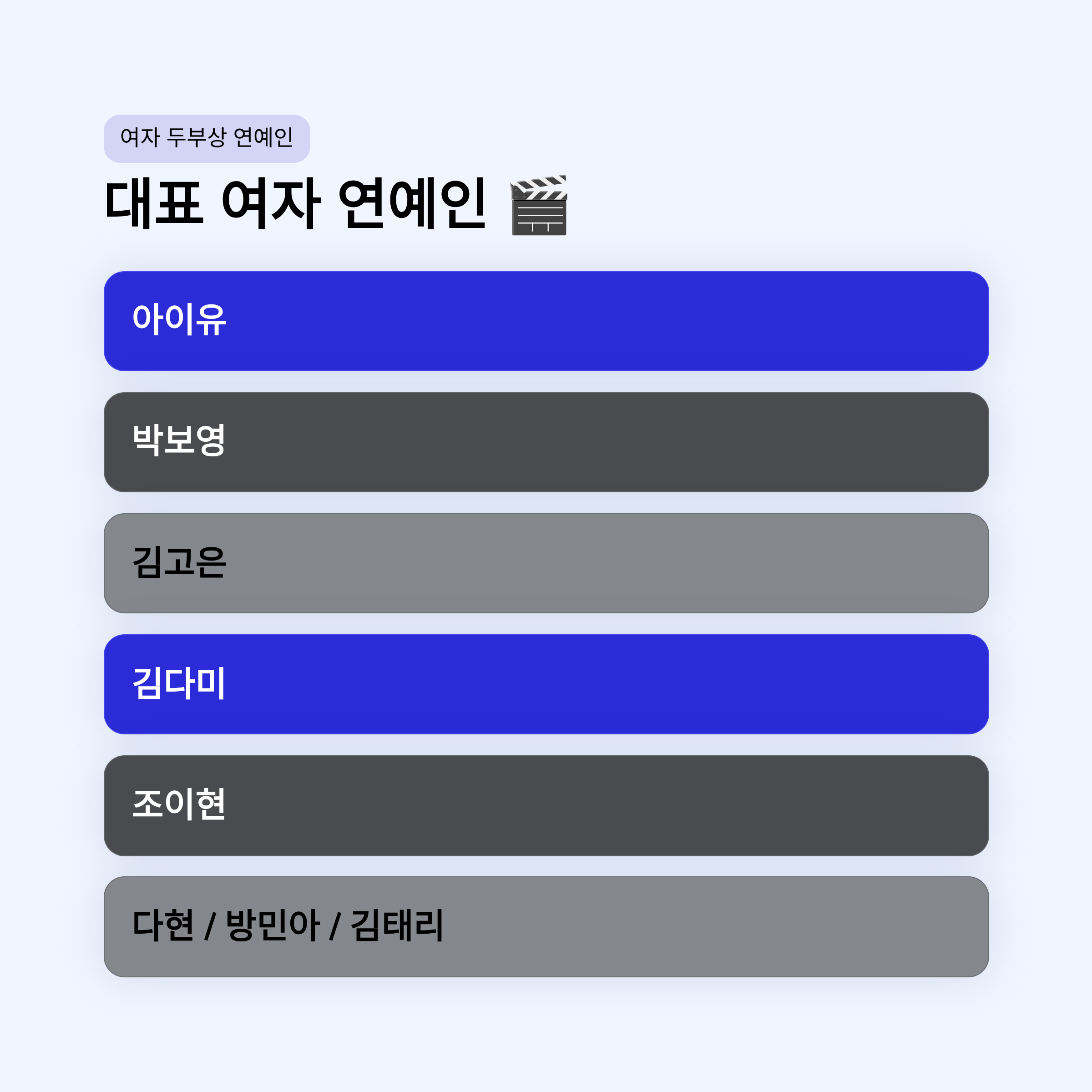 여자 두부상 연예인

대표 여자 연예인 🎬

아이유

박보영

김고은

김다미

조이현

다현 / 방민아 / 김태리