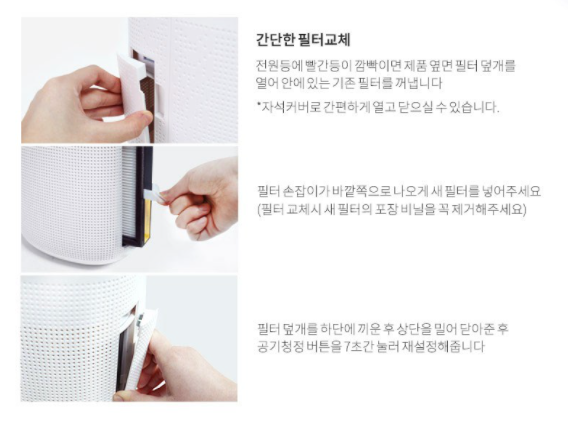 간단한 필터교체

전원등에 빨간등이 깜빡이면 제품 옆면 필터 덮개를 열어 안에 있는 기존 필터를 꺼냅니다

*자석커버로 간편하게 열고 닫으실 수 있습니다.

필터 손잡이가 바깥쪽으로 나오게 새 필터를 넣어주세요 (필터 교체시 새 필터의 포장 비닐을 꼭 제거해주세요)

필터 덮개를 하단에 끼운 후 상단을 밀어 닫아준 후 공기청정 버튼을 7초간 눌러 재설정해줍니다