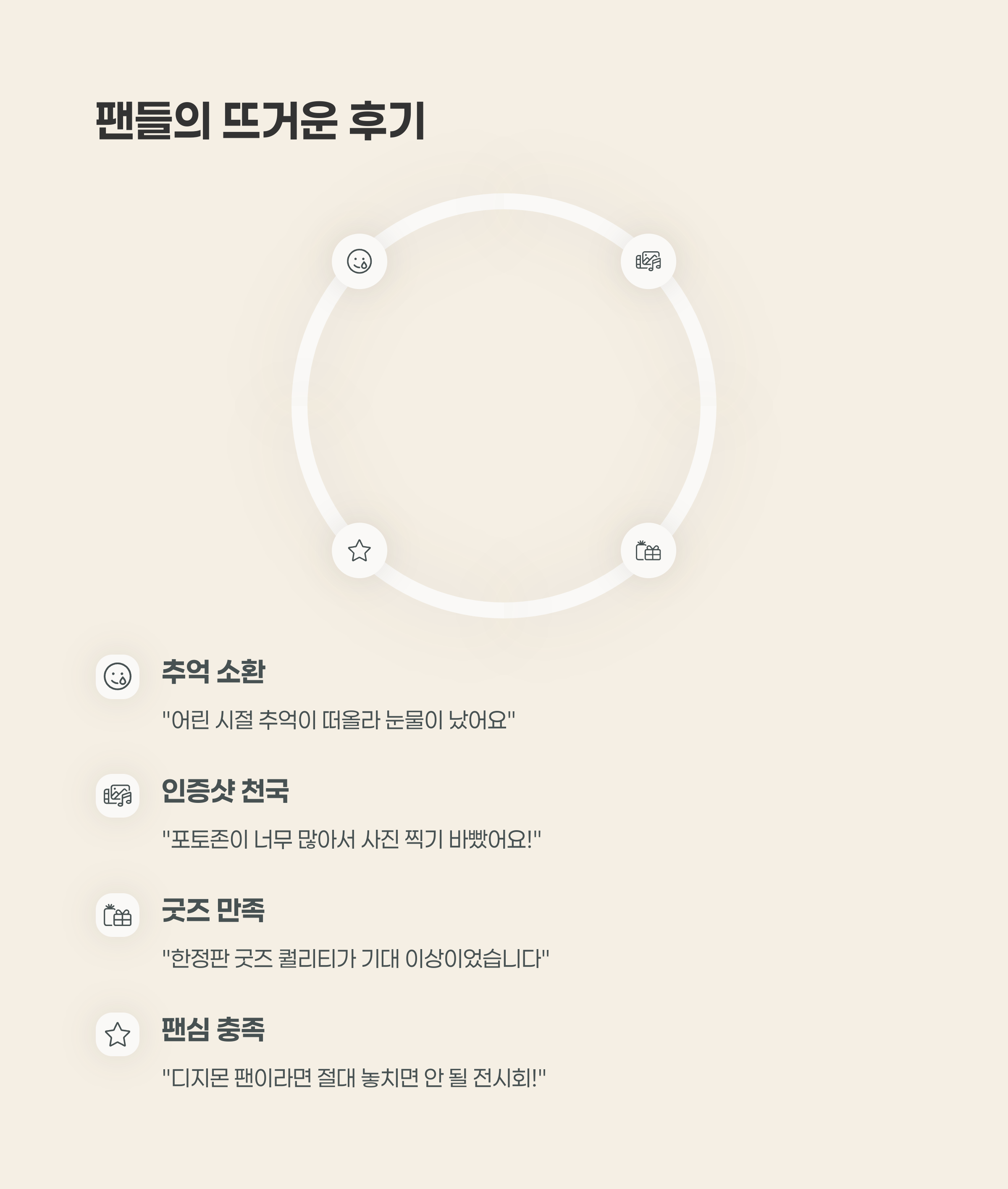 팬들의 뜨거운 후기

추억 소환

"어린 시절 추억이 떠올라 눈물이 났어요"

인증샷 천국

"포토존이 너무 많아서 사진 찍기 바빴어요!"

굿즈 만족

"한정판 굿즈 퀄리티가 기대 이상이었습니다"

팬심 충족

"디지몬 팬이라면 절대 놓치면 안 될 전시회!"