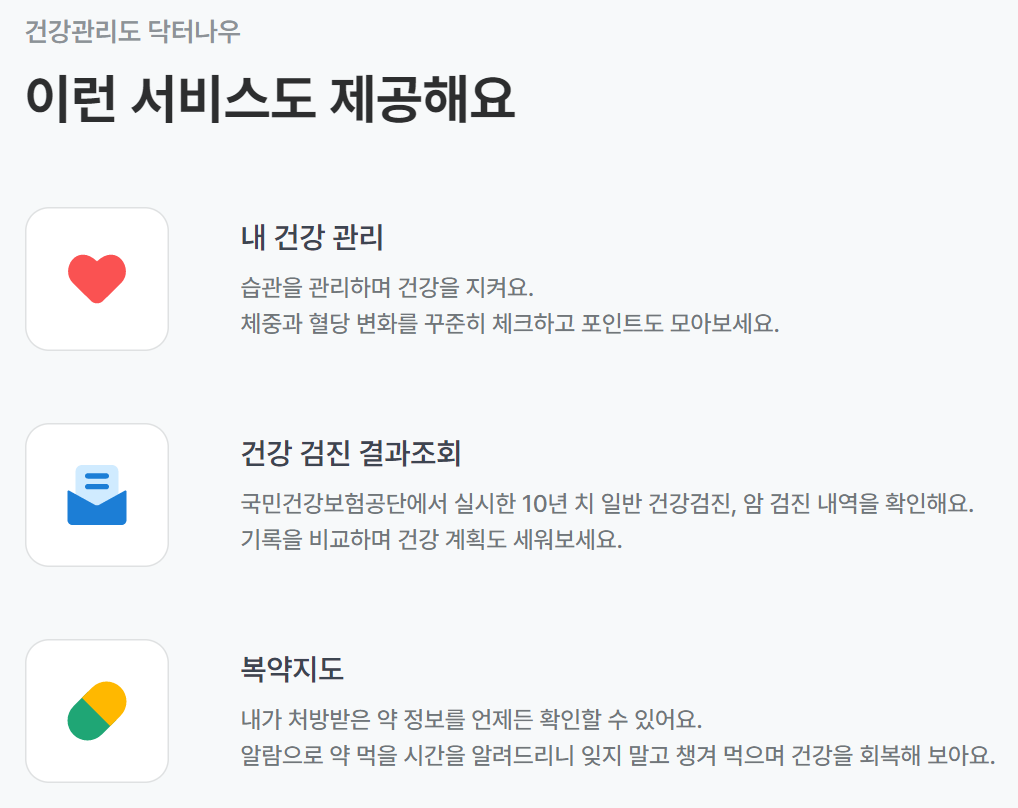 건강관리도 닥터나우

이런 서비스도 제공해요

내 건강 관리

습관을 관리하며 건강을 지켜요.
체중과 혈당 변화를 꾸준히 체크하고 포인트도 모아보세요.

건강 검진 결과조회

국민건강보험공단에서 실시한 10년 치 일반 건강검진, 암 검진 내역을 확인해요.
기록을 비교하며 건강 계획도 세워보세요.

복약지도

내가 처방받은 약 정보를 언제든 확인할 수 있어요.
알람으로 약 먹을 시간을 알려드리니 잊지 말고 챙겨 먹으며 건강을 회복해 보아요.