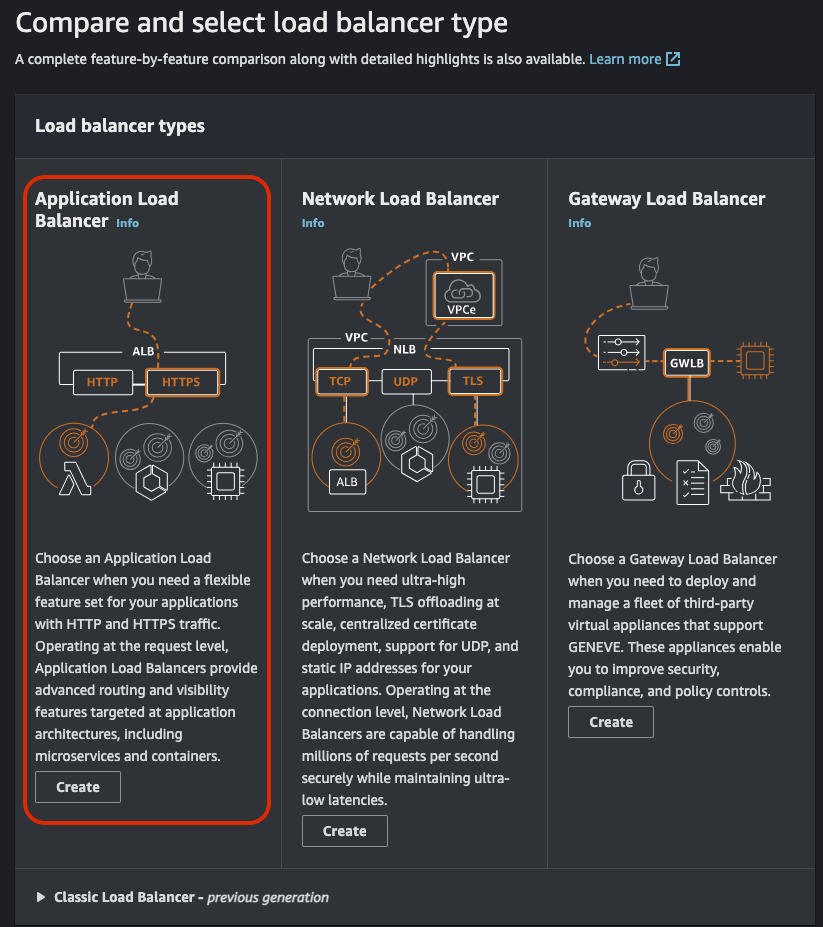 Compare and select load balancer type

A complete feature-by-feature comparison along with detailed highlights is also available. Learn more

Load balancer types

Application Load Balancer Info

ALB
HTTP
HTTPS

Choose an Application Load Balancer when you need a flexible feature set for your applications with HTTP and HTTPS traffic. Operating at the request level, Application Load Balancers provide advanced routing and visibility features targeted at application architectures, including microservices and containers.

Create

Network Load Balancer
Info

VPC
VPCe
VPC
NLB
TCP
UDP
TLS
ALB

Choose a Network Load Balancer when you need ultra-high performance, TLS offloading at scale, centralized certificate deployment, support for UDP, and static IP addresses for your applications. Operating at the connection level, Network Load Balancers are capable of handling millions of requests per second securely while maintaining ultra-low latencies.

Create

Gateway Load Balancer
Info

GWLB

Choose a Gateway Load Balancer when you need to deploy and manage a fleet of third-party virtual appliances that support GENEVE. These appliances enable you to improve security, compliance, and policy controls.

Create

Classic Load Balancer - previous generation