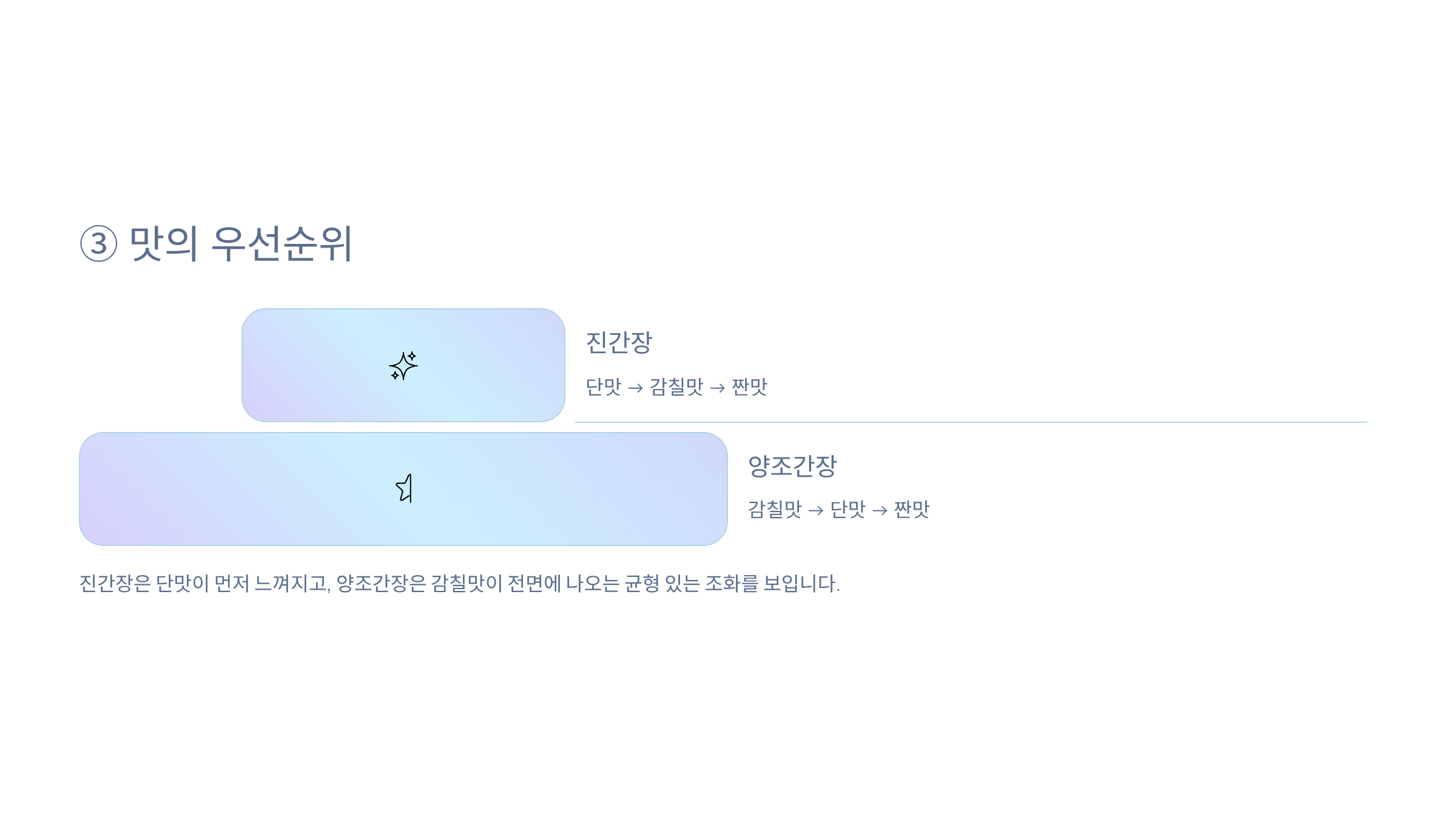 ③ 맛의 우선순위

진간장

단맛 → 감칠맛 → 짠맛

양조간장

감칠맛 → 단맛 → 짠맛

진간장은 단맛이 먼저 느껴지고, 양조간장은 감칠맛이 전면에 나오는 균형 있는 조화를 보입니다.