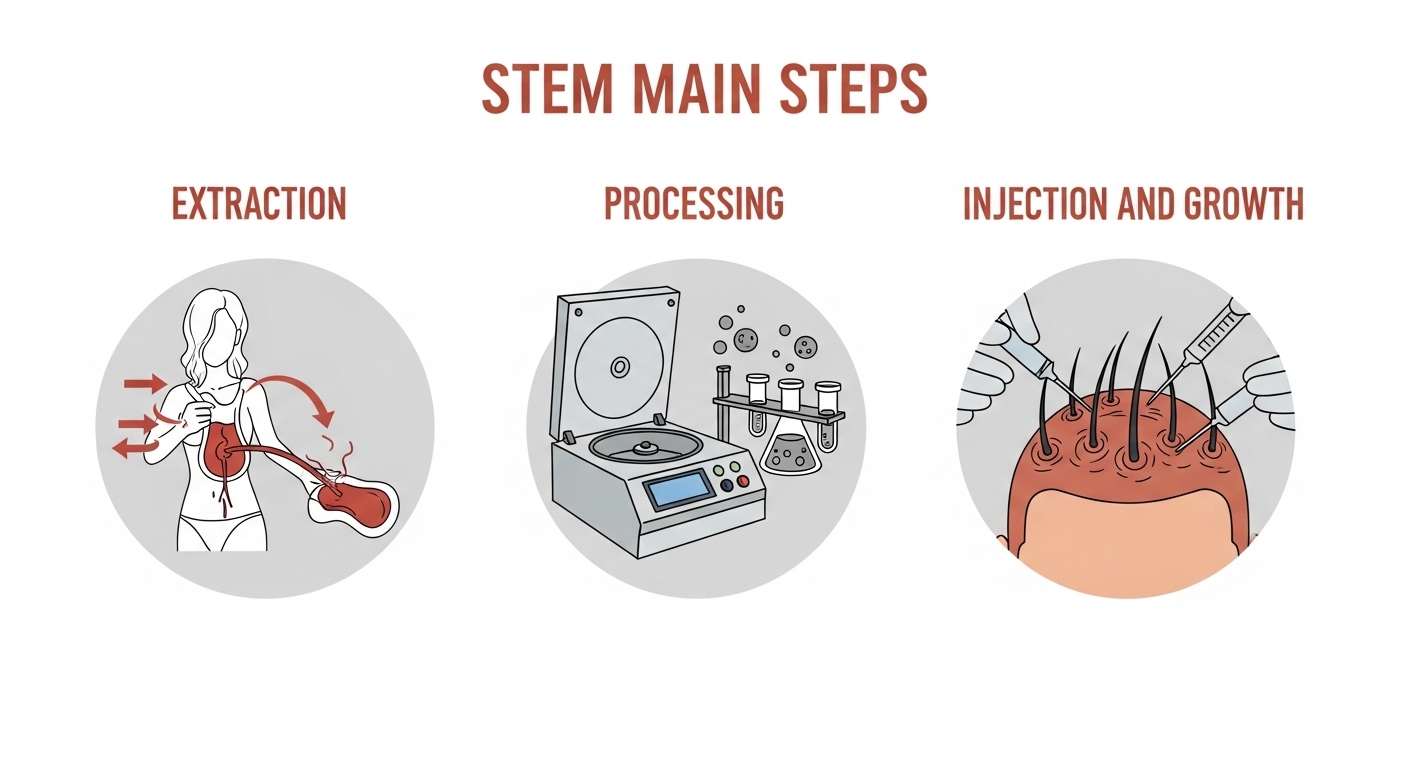 STEM MAIN STEPS

EXTRACTION

PROCESSING

INJECTION AND GROWTH