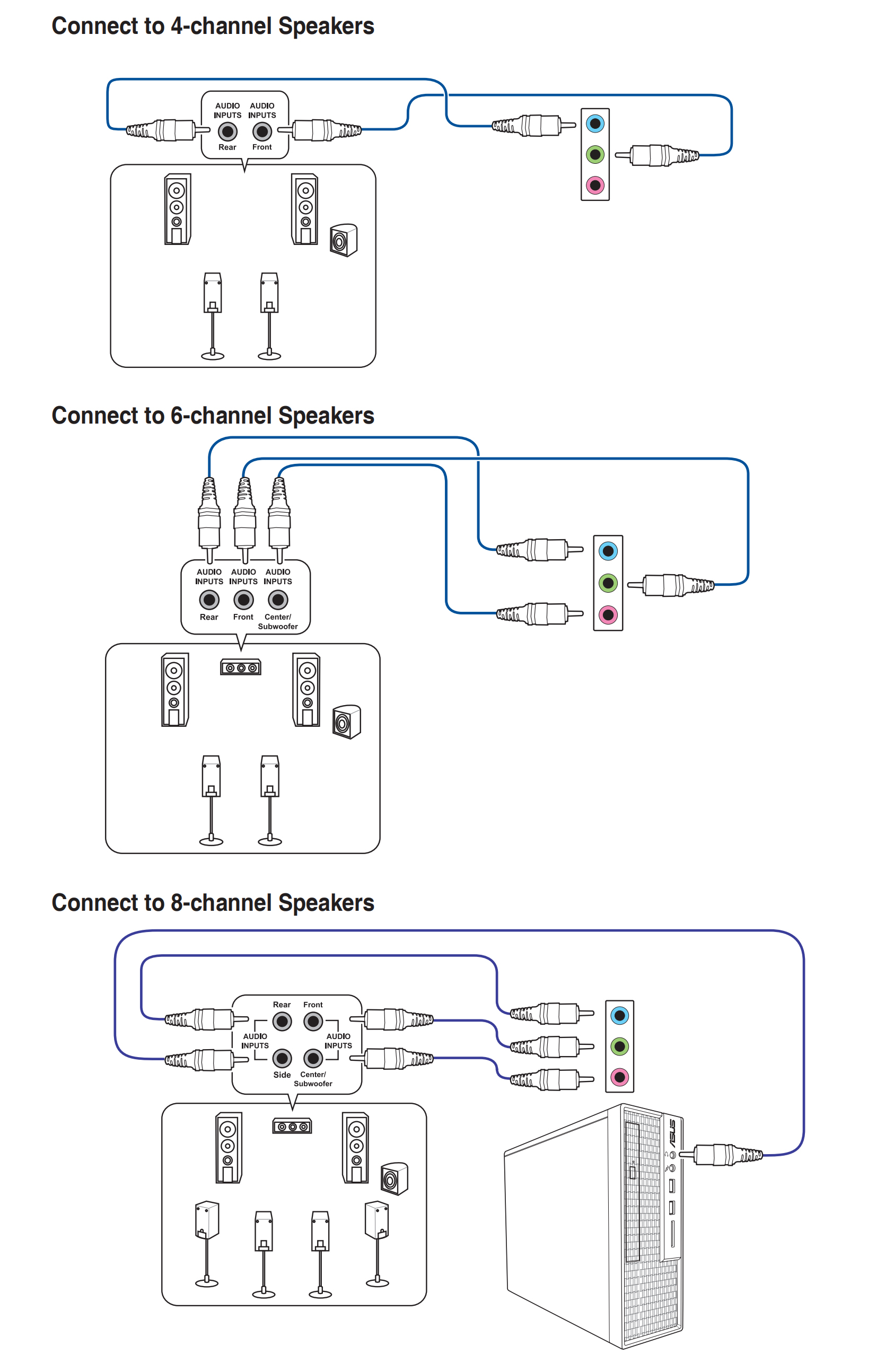 Connect to 4-channel Speakers

AUDIO INPUTS AUDIO INPUTS
Rear Front

Connect to 6-channel Speakers

AUDIO INPUTS AUDIO INPUTS AUDIO INPUTS
Rear Front Center/ Subwoofer

Connect to 8-channel Speakers

Rear Front
AUDIO INPUTS AUDIO INPUTS
Side Center/ Subwoofer

ASUS