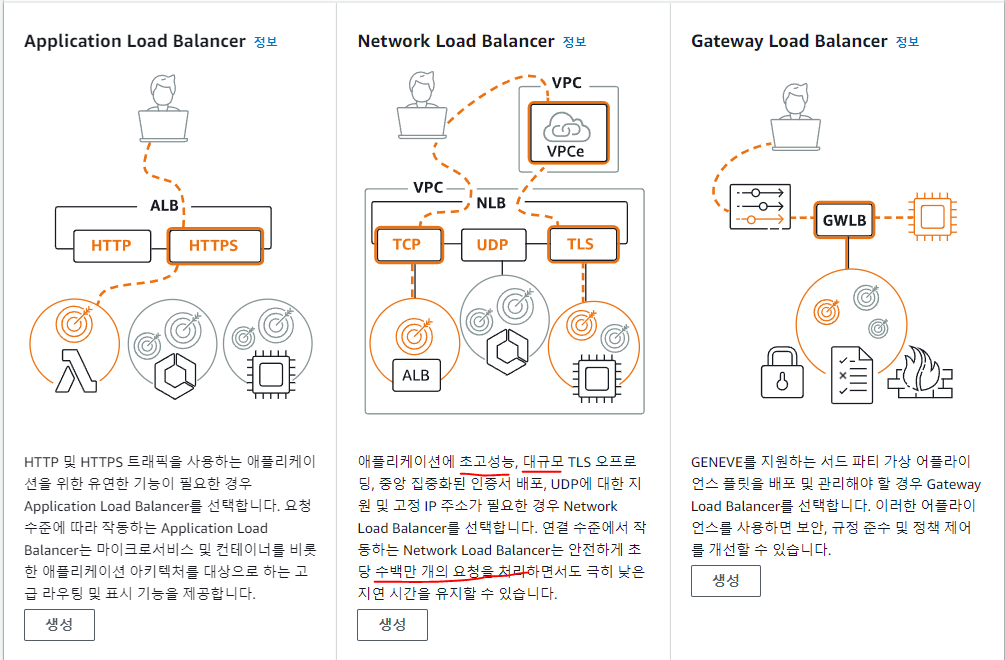 Application Load Balancer 정보

ALB

HTTP

HTTPS

HTTP 및 HTTPS 트래픽을 사용하는 애플리케이션을 위한 유연한 기능이 필요한 경우 Application Load Balancer를 선택합니다. 요청 수준에 따라 작동하는 Application Load Balancer는 마이크로서비스 및 컨테이너를 비롯한 애플리케이션 아키텍처를 대상으로 하는 고급 라우팅 및 표시 기능을 제공합니다.

생성

Network Load Balancer 정보

VPC

VPCe

VPC

NLB

TCP

UDP

TLS

ALB

애플리케이션에 초고성능, 대규모 TLS 오프로딩, 중앙 집중화된 인증서 배포, UDP에 대한 지원 및 고정 IP 주소가 필요한 경우 Network Load Balancer를 선택합니다. 연결 수준에서 작동하는 Network Load Balancer는 안전하게 초당 수백만 개의 요청을 처리하면서도 극히 낮은 지연 시간을 유지할 수 있습니다.

생성

Gateway Load Balancer 정보

GWLB

GENEVE를 지원하는 서드 파티 가상 어플라이언스 플릿을 배포 및 관리해야 할 경우 Gateway Load Balancer를 선택합니다. 이러한 어플라이언스를 사용하면 보안, 규정 준수 및 정책 제어를 개선할 수 있습니다.

생성