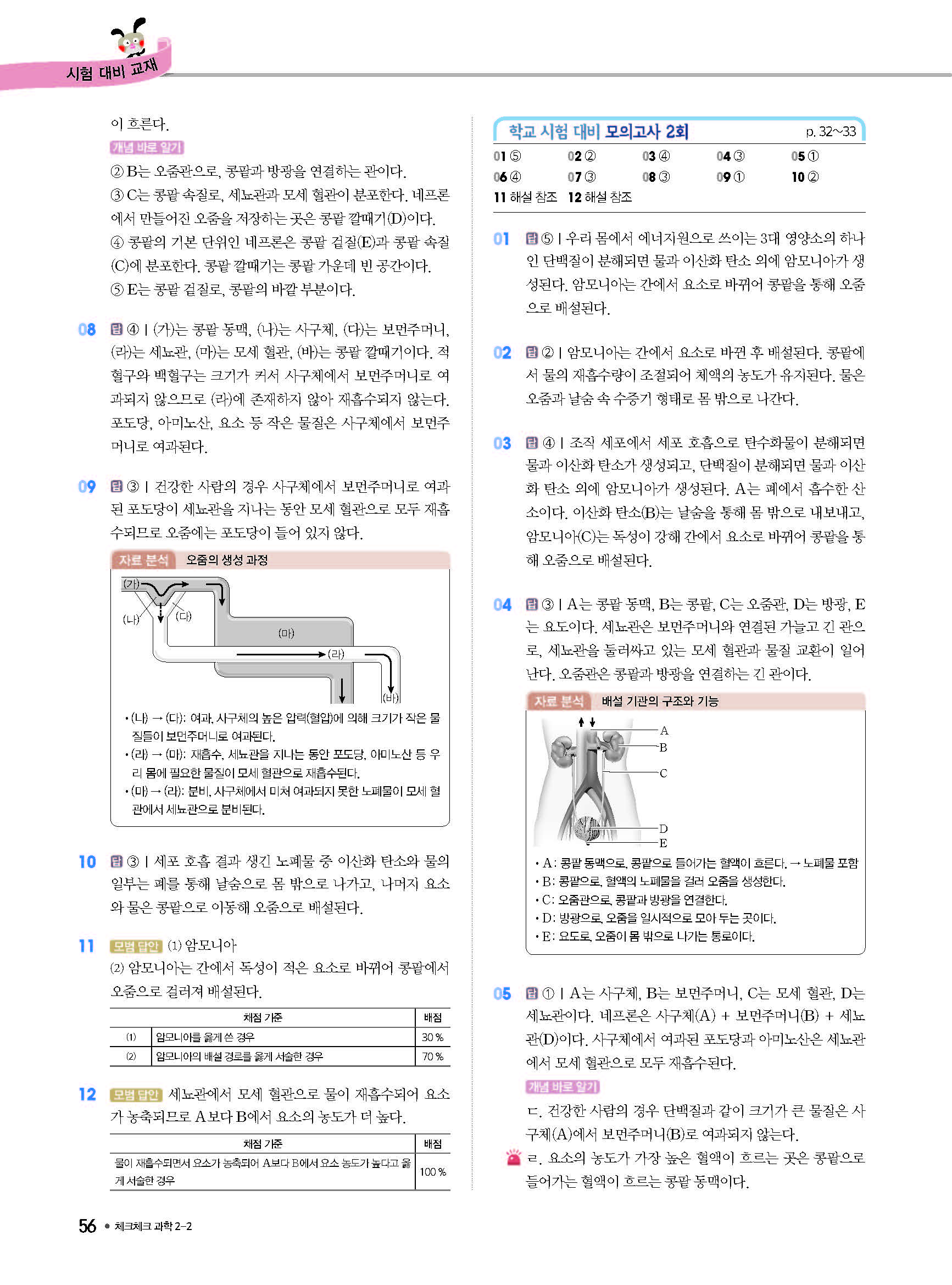 시험 대비 교재

이 흐른다.

개념 바로 알기

② B는 오줌관으로, 콩팥과 방광을 연결하는 관이다.

③ C는 콩팥 속질로, 세뇨관과 모세 혈관이 분포한다. 네프론에서 만들어진 오줌을 저장하는 곳은 콩팥 깔때기(D)이다.

④ 콩팥의 기본 단위인 네프론은 콩팥 겉질(E)과 콩팥 속질(C)에 분포한다. 콩팥 깔때기는 콩팥 가운데 빈 공간이다.

⑤ E는 콩팥 겉질로, 콩팥의 바깥 부분이다.

08 답 ④ | (가)는 콩팥 동맥, (나)는 사구체, (다)는 보먼주머니, (라)는 세뇨관, (마)는 모세 혈관, (바)는 콩팥 깔때기이다. 적혈구와 백혈구는 크기가 커서 사구체에서 보먼주머니로 여과되지 않으므로 (라)에 존재하지 않아 재흡수되지 않는다. 포도당, 아미노산, 요소 등 작은 물질은 사구체에서 보먼주머니로 여과된다.

09 답 ③ | 건강한 사람의 경우 사구체에서 보먼주머니로 여과된 포도당이 세뇨관을 지나는 동안 모세 혈관으로 모두 재흡수되므로 오줌에는 포도당이 들어 있지 않다.

자료 분석 오줌의 생성 과정

(가)
(나)
(다)
(마)
(라)
(바)

• (나) → (다): 여과, 사구체의 높은 압력(혈압)에 의해 크기가 작은 물질들이 보먼주머니로 여과된다.
• (라) → (마): 재흡수, 세뇨관을 지나는 동안 포도당, 아미노산 등 우리 몸에 필요한 물질이 모세 혈관으로 재흡수된다.
• (마) → (라): 분비, 사구체에서 미처 여과되지 못한 노폐물이 모세 혈관에서 세뇨관으로 분비된다.

10 답 ③ | 세포 호흡 결과 생긴 노폐물 중 이산화 탄소와 물의 일부는 폐를 통해 날숨으로 몸 밖으로 나가고, 나머지 요소와 물은 콩팥으로 이동해 오줌으로 배설된다.

11 모범 답안 (1) 암모니아
(2) 암모니아는 간에서 독성이 적은 요소로 바뀌어 콩팥에서 오줌으로 걸러져 배설된다.

| | 채점 기준 | 배점 |
|---|---|---|
| (1) | 암모니아를 옳게 쓴 경우 | 30 % |
| (2) | 암모니아의 배설 경로를 옳게 서술한 경우 | 70 % |

12 모범 답안 세뇨관에서 모세 혈관으로 물이 재흡수되어 요소가 농축되므로 A보다 B에서 요소의 농도가 더 높다.

| 채점 기준 | 배점 |
|---|---|
| 물이 재흡수되면서 요소가 농축되어 A보다 B에서 요소 농도가 높다고 옳게 서술한 경우 | 100 % |

56 • 체크체크 과학 2-2

학교 시험 대비 모의고사 2회 p. 32~33

01 ⑤ 02 ② 03 ④ 04 ③ 05 ①
06 ④ 07 ③ 08 ③ 09 ① 10 ②
11 해설 참조 12 해설 참조

01 답 ⑤ | 우리 몸에서 에너지원으로 쓰이는 3대 영양소의 하나인 단백질이 분해되면 물과 이산화 탄소 외에 암모니아가 생성된다. 암모니아는 간에서 요소로 바뀌어 콩팥을 통해 오줌으로 배설된다.

02 답 ② | 암모니아는 간에서 요소로 바뀐 후 배설된다. 콩팥에서 물의 재흡수량이 조절되어 체액의 농도가 유지된다. 물은 오줌과 날숨 속 수증기 형태로 몸 밖으로 나간다.

03 답 ④ | 조직 세포에서 세포 호흡으로 탄수화물이 분해되면 물과 이산화 탄소가 생성되고, 단백질이 분해되면 물과 이산화 탄소 외에 암모니아가 생성된다. A는 폐에서 흡수한 산소이다. 이산화 탄소(B)는 날숨을 통해 몸 밖으로 내보내고, 암모니아(C)는 독성이 강해 간에서 요소로 바뀌어 콩팥을 통해 오줌으로 배설된다.

04 답 ③ | A는 콩팥 동맥, B는 콩팥, C는 오줌관, D는 방광, E는 요도이다. 세뇨관은 보먼주머니와 연결된 가늘고 긴 관으로, 세뇨관을 둘러싸고 있는 모세 혈관과 물질 교환이 일어난다. 오줌관은 콩팥과 방광을 연결하는 긴 관이다.

자료 분석 배설 기관의 구조와 기능

A
B
C
D
E

• A: 콩팥 동맥으로, 콩팥으로 들어가는 혈액이 흐른다. → 노폐물 포함
• B: 콩팥으로, 혈액의 노폐물을 걸러 오줌을 생성한다.
• C: 오줌관으로, 콩팥과 방광을 연결한다.
• D: 방광으로, 오줌을 일시적으로 모아 두는 곳이다.
• E: 요도로, 오줌이 몸 밖으로 나가는 통로이다.

05 답 ① | A는 사구체, B는 보먼주머니, C는 모세 혈관, D는 세뇨관이다. 네프론은 사구체(A) + 보먼주머니(B) + 세뇨관(D)이다. 사구체에서 여과된 포도당과 아미노산은 세뇨관에서 모세 혈관으로 모두 재흡수된다.

개념 바로 알기

ㄷ. 건강한 사람의 경우 단백질과 같이 크기가 큰 물질은 사구체(A)에서 보먼주머니(B)로 여과되지 않는다.

ㄹ. 요소의 농도가 가장 높은 혈액이 흐르는 곳은 콩팥으로 들어가는 혈액이 흐르는 콩팥 동맥이다.