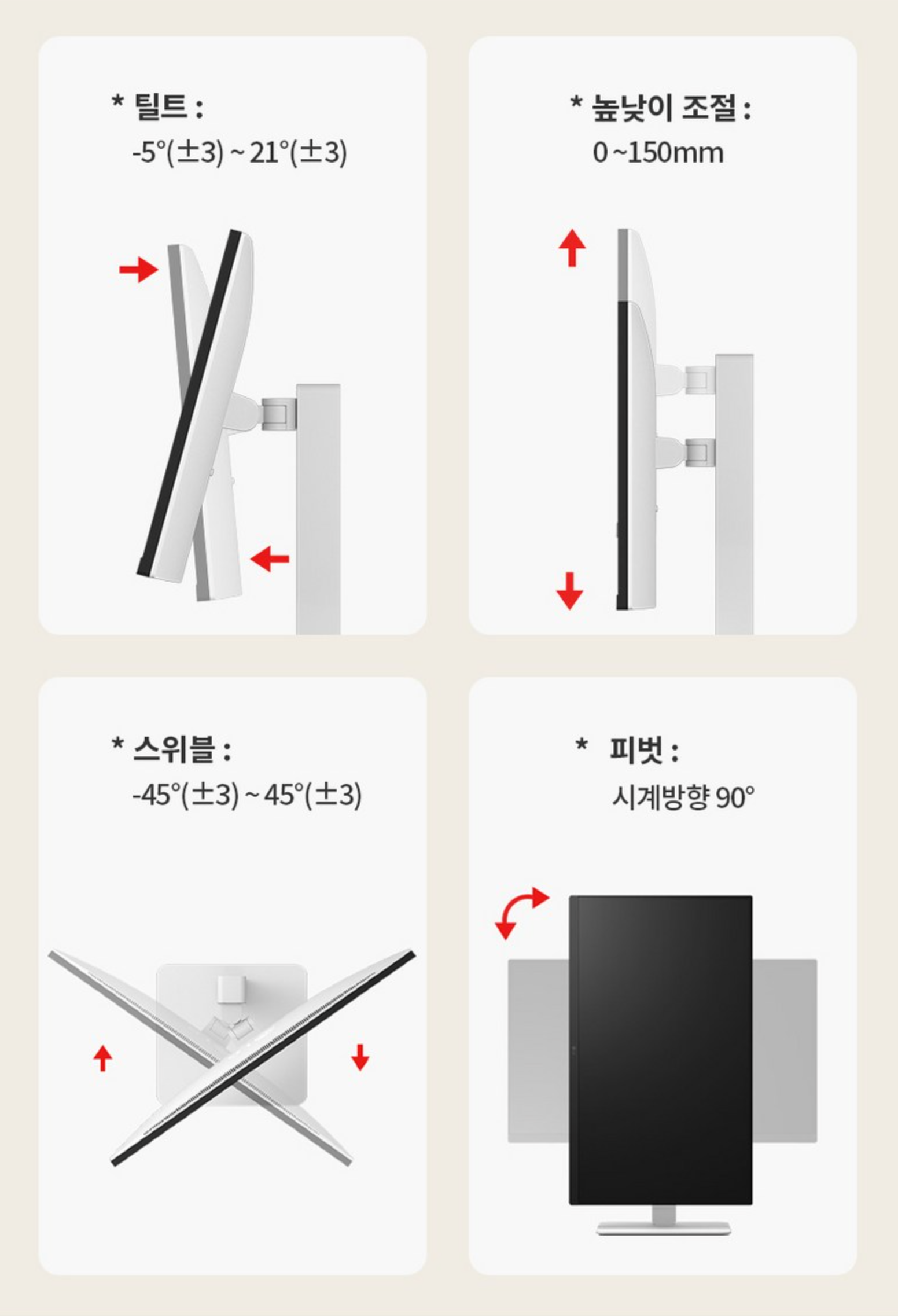 * 틸트 :
-5°(±3) ~ 21°(±3)

* 높낮이 조절 :
0 ~150mm

* 스위블 :
-45°(±3) ~ 45°(±3)

* 피벗 :
시계방향 90°