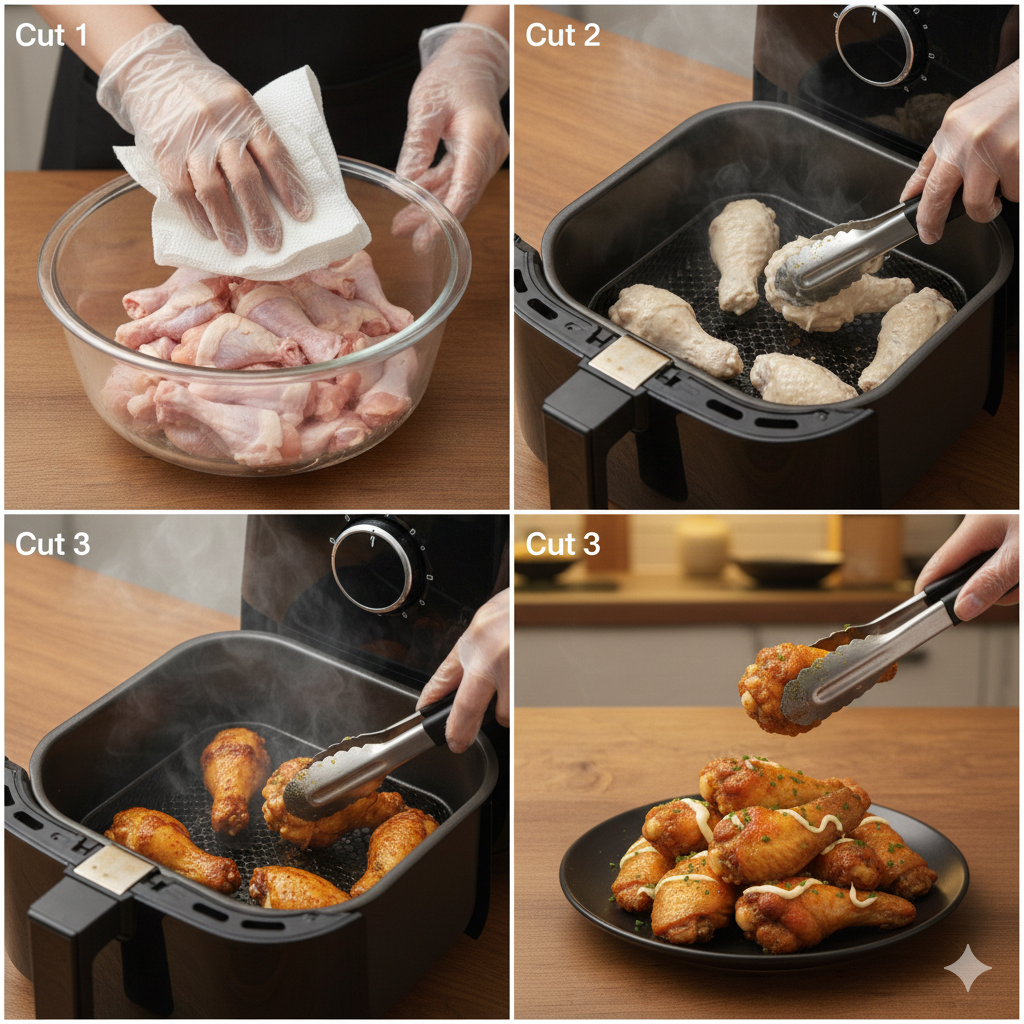 Cut 1

Cut 2

Cut 3

Cut 3