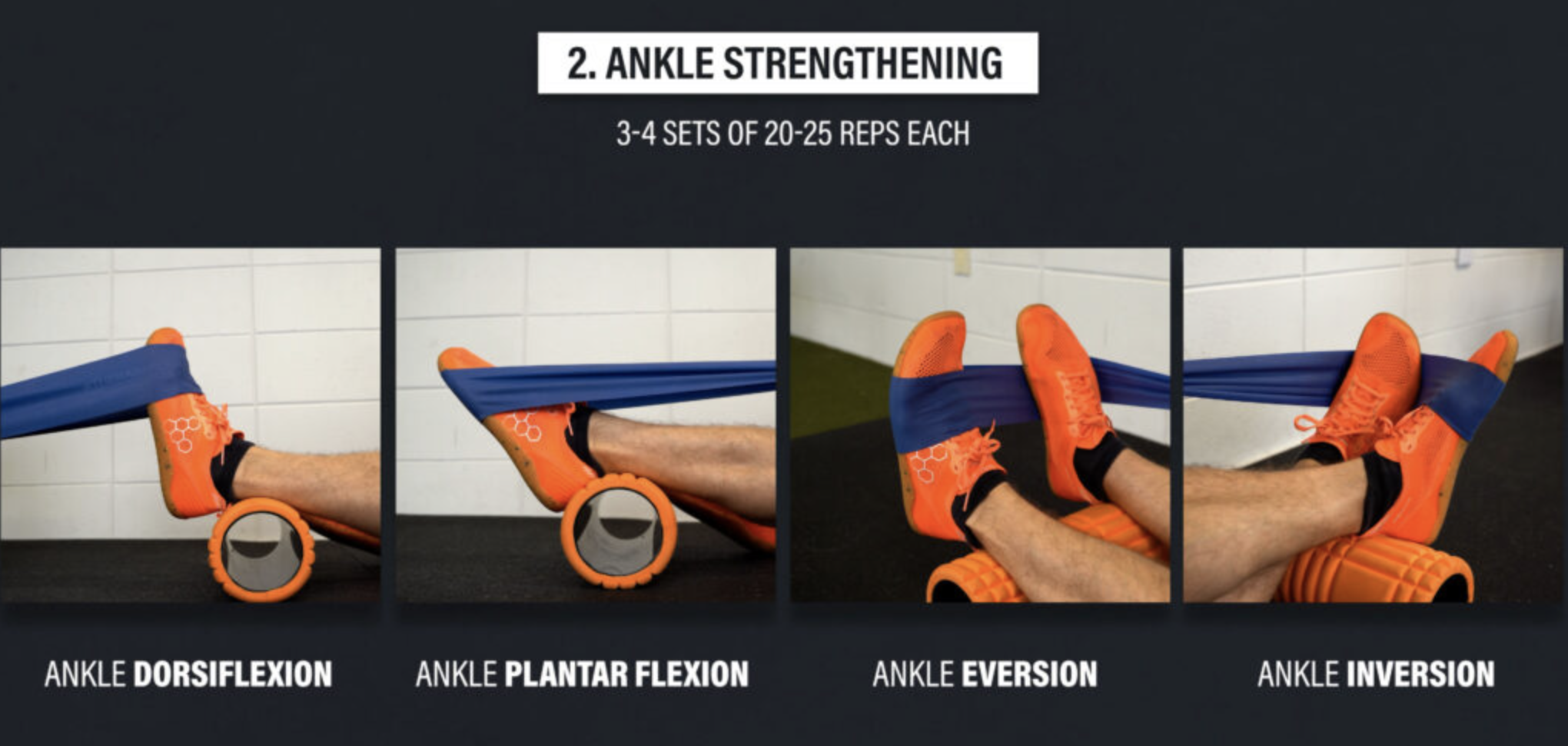 2. ANKLE STRENGTHENING

3-4 SETS OF 20-25 REPS EACH

ANKLE DORSIFLEXION

ANKLE PLANTAR FLEXION

ANKLE EVERSION

ANKLE INVERSION