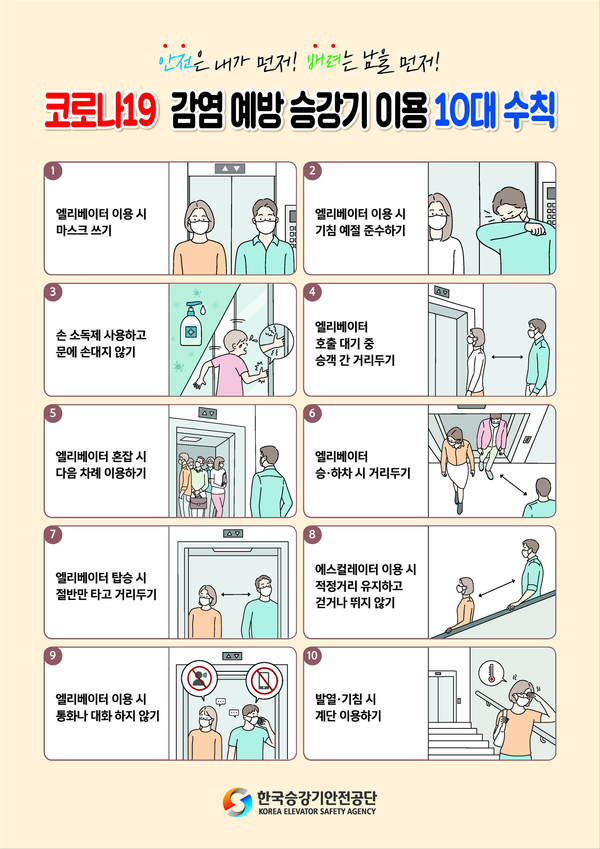 안전은 내가 먼저! 배려는 남을 먼저!

코로나19 감염 예방 승강기 이용 10대 수칙

1
엘리베이터 이용 시 마스크 쓰기

2
엘리베이터 이용 시 기침 예절 준수하기

3
손 소독제 사용하고 문에 손대지 않기

4
엘리베이터 호출 대기 중 승객 간 거리두기

5
엘리베이터 혼잡 시 다음 차례 이용하기

6
엘리베이터 승·하차 시 거리두기

7
엘리베이터 탑승 시 절반만 타고 거리두기

8
에스컬레이터 이용 시 적정거리 유지하고 걷거나 뛰지 않기

9
엘리베이터 이용 시 통화나 대화 하지 않기

10
발열·기침 시 계단 이용하기

한국승강기안전공단
KOREA ELEVATOR SAFETY AGENCY