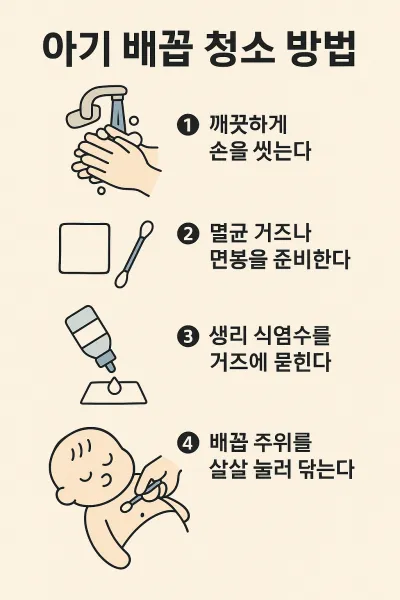 아기 배꼽 청소 방법

❶ 깨끗하게 손을 씻는다

❷ 멸균 거즈나 면봉을 준비한다

❸ 생리 식염수를 거즈에 묻힌다

❹ 배꼽 주위를 살살 눌러 닦는다