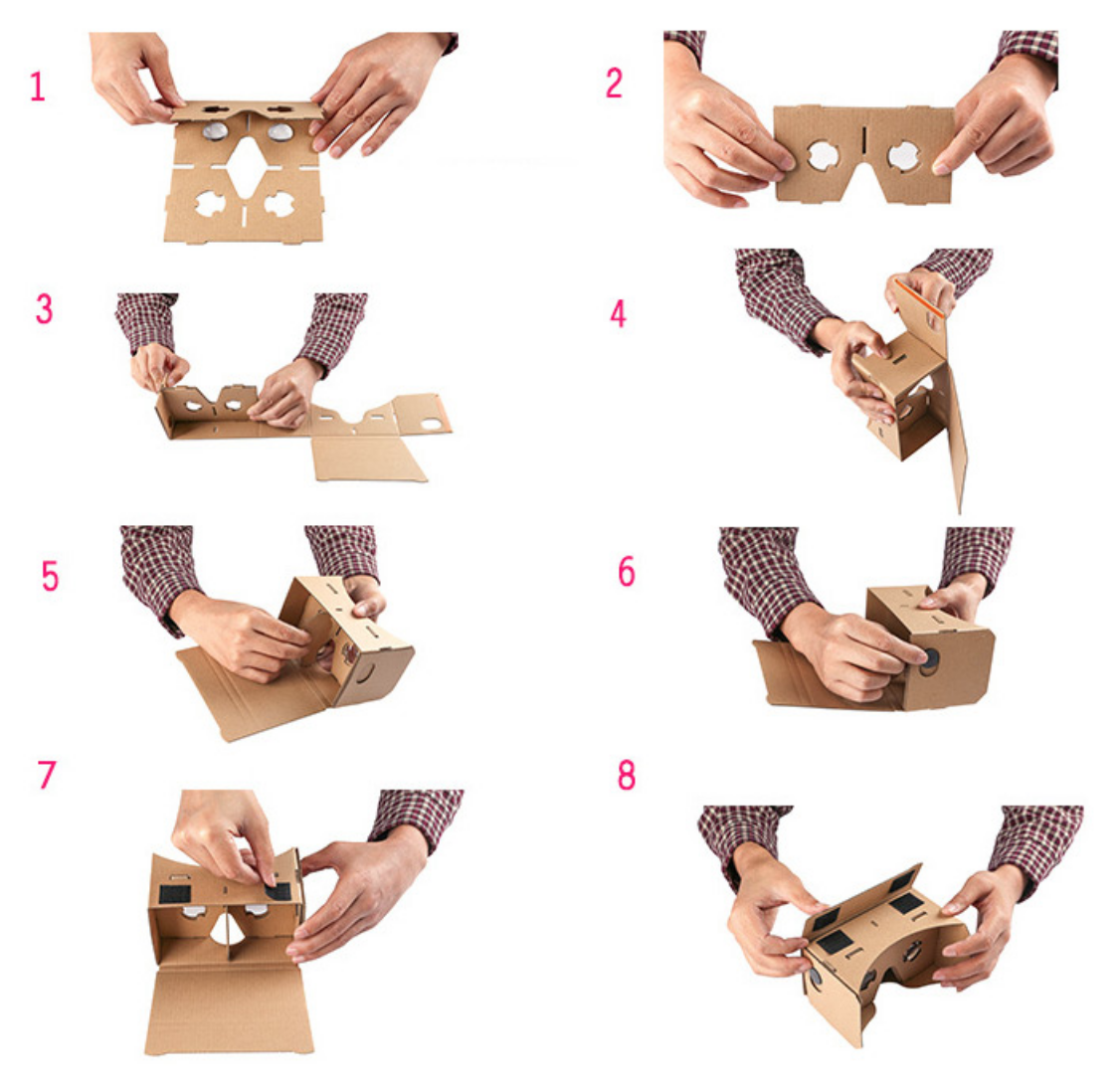 1

2

3

4

5

6

7

8