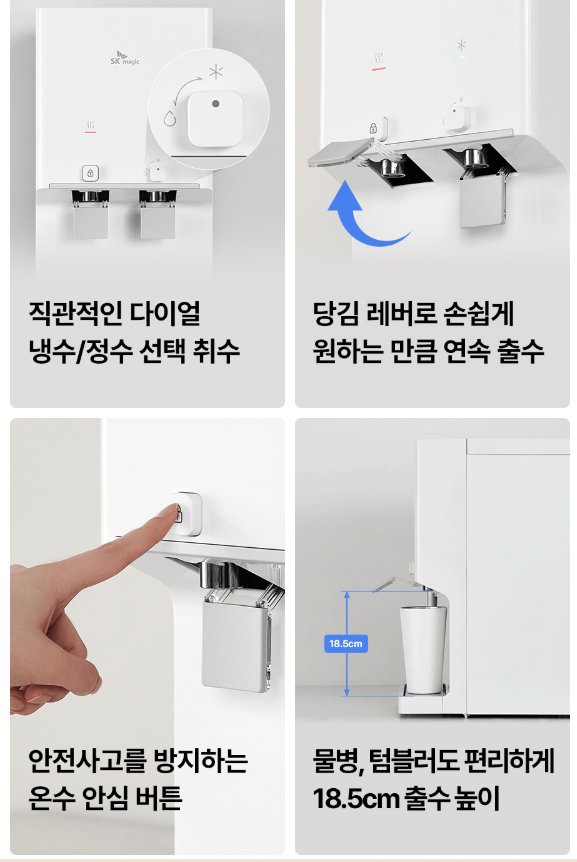 SK magic

직관적인 다이얼
냉수/정수 선택 취수

당김 레버로 손쉽게
원하는 만큼 연속 출수

안전사고를 방지하는
온수 안심 버튼

18.5cm

물병, 텀블러도 편리하게
18.5cm 출수 높이