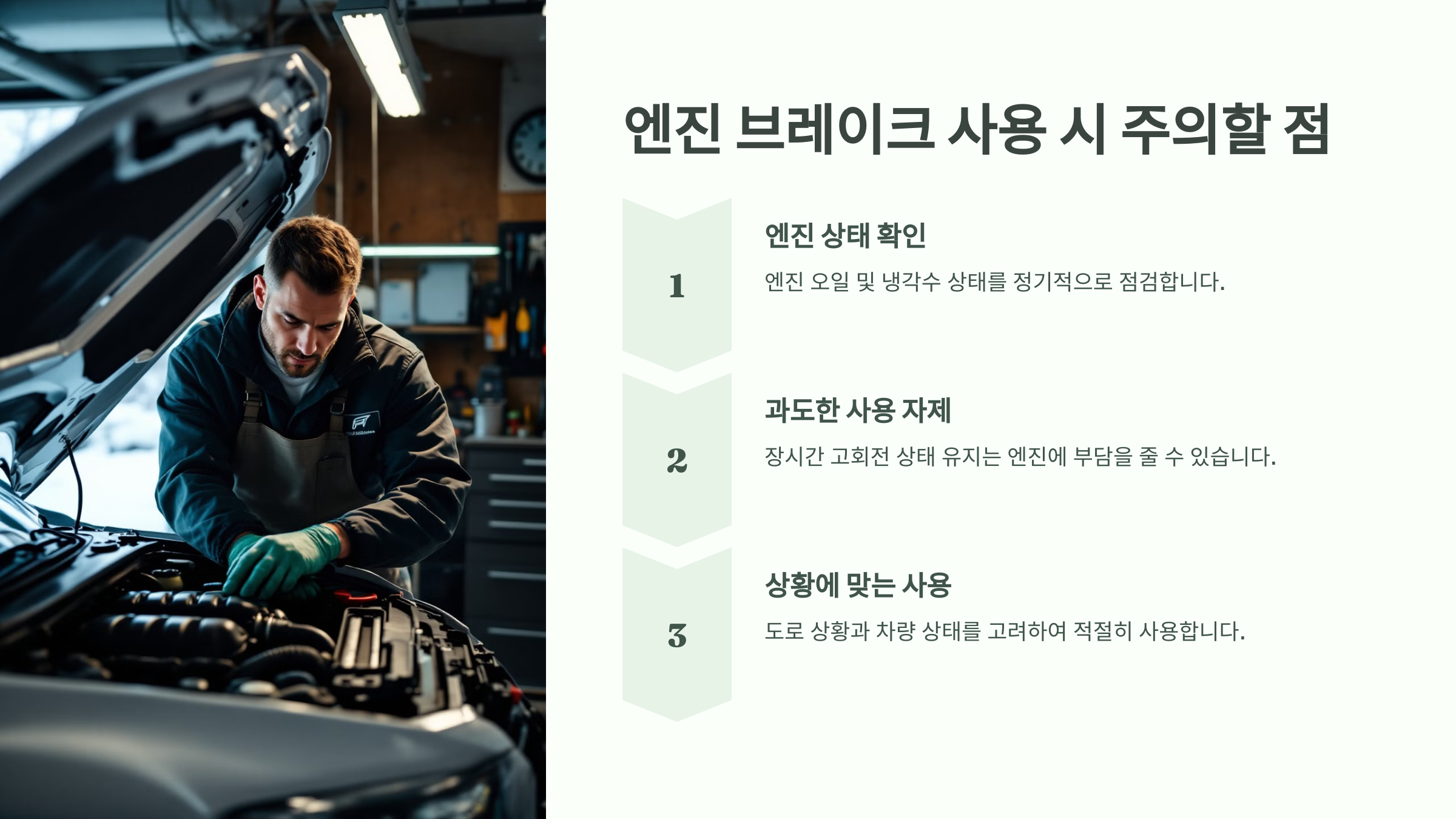 엔진 브레이크 사용 시 주의할 점

1

엔진 상태 확인

엔진 오일 및 냉각수 상태를 정기적으로 점검합니다.

2

과도한 사용 자제

장시간 고회전 상태 유지는 엔진에 부담을 줄 수 있습니다.

3

상황에 맞는 사용

도로 상황과 차량 상태를 고려하여 적절히 사용합니다.