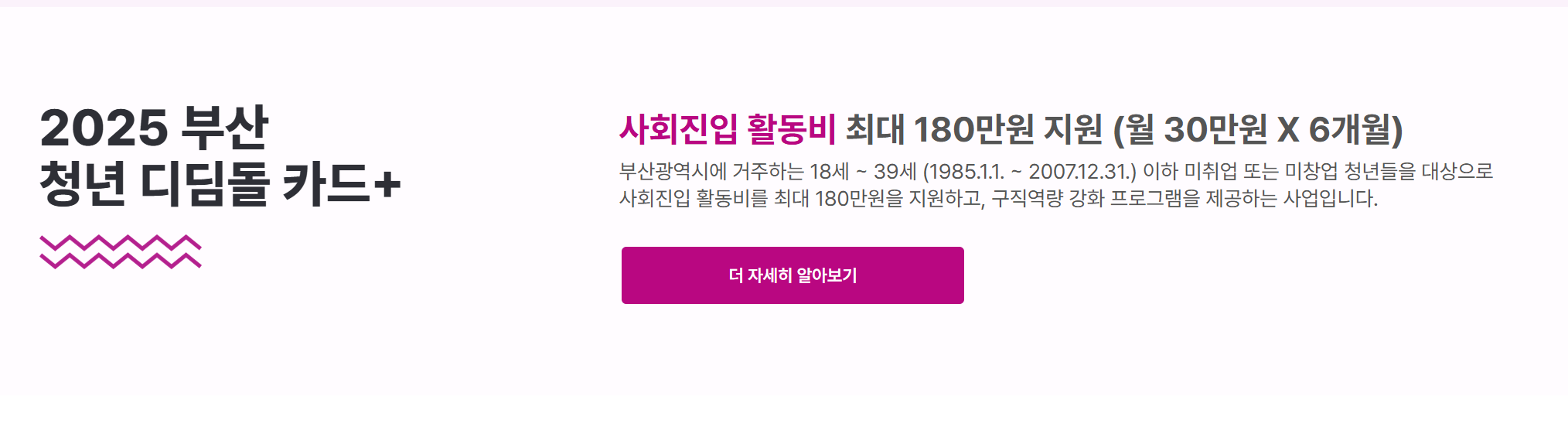 2025 부산
청년 디딤돌 카드+

사회진입 활동비 최대 180만원 지원 (월 30만원 X 6개월)

부산광역시에 거주하는 18세 ~ 39세 (1985.1.1. ~ 2007.12.31.) 이하 미취업 또는 미창업 청년들을 대상으로 사회진입 활동비를 최대 180만원을 지원하고, 구직역량 강화 프로그램을 제공하는 사업입니다.

더 자세히 알아보기