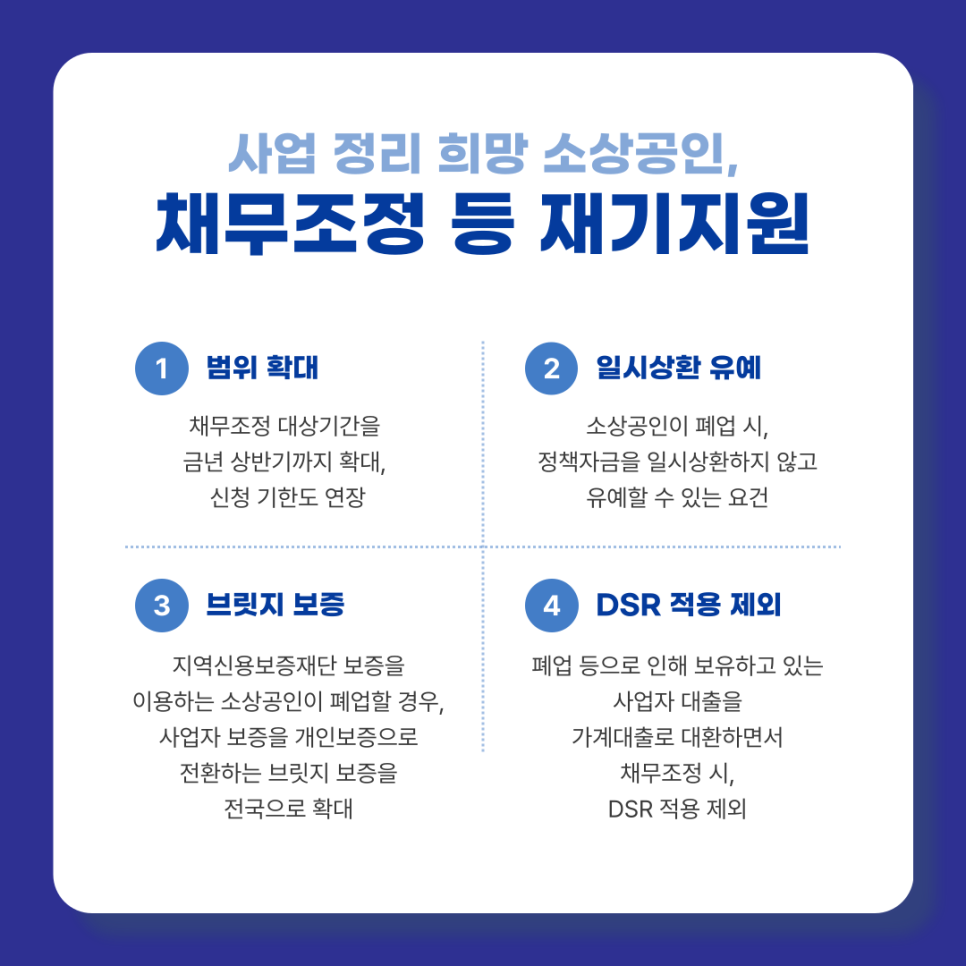 사업 정리 희망 소상공인,
채무조정 등 재기지원

1 범위 확대

채무조정 대상기간을
금년 상반기까지 확대,
신청 기한도 연장

2 일시상환 유예

소상공인이 폐업 시,
정책자금을 일시상환하지 않고
유예할 수 있는 요건

3 브릿지 보증

지역신용보증재단 보증을
이용하는 소상공인이 폐업할 경우,
사업자 보증을 개인보증으로
전환하는 브릿지 보증을
전국으로 확대

4 DSR 적용 제외

폐업 등으로 인해 보유하고 있는
사업자 대출을
가계대출로 대환하면서
채무조정 시,
DSR 적용 제외