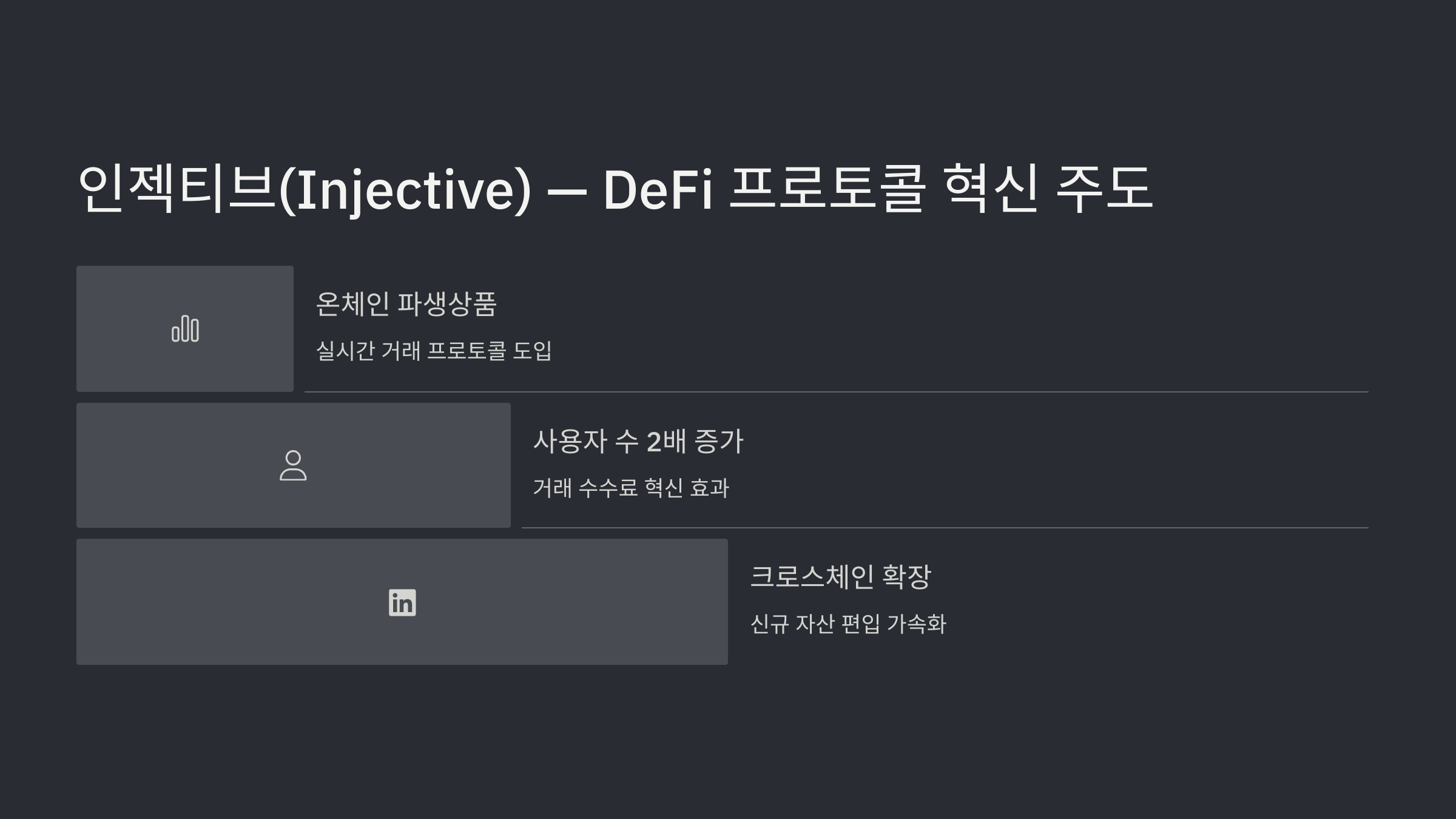 인젝티브(Injective) — DeFi 프로토콜 혁신 주도

온체인 파생상품

실시간 거래 프로토콜 도입

사용자 수 2배 증가

거래 수수료 혁신 효과

크로스체인 확장

신규 자산 편입 가속화