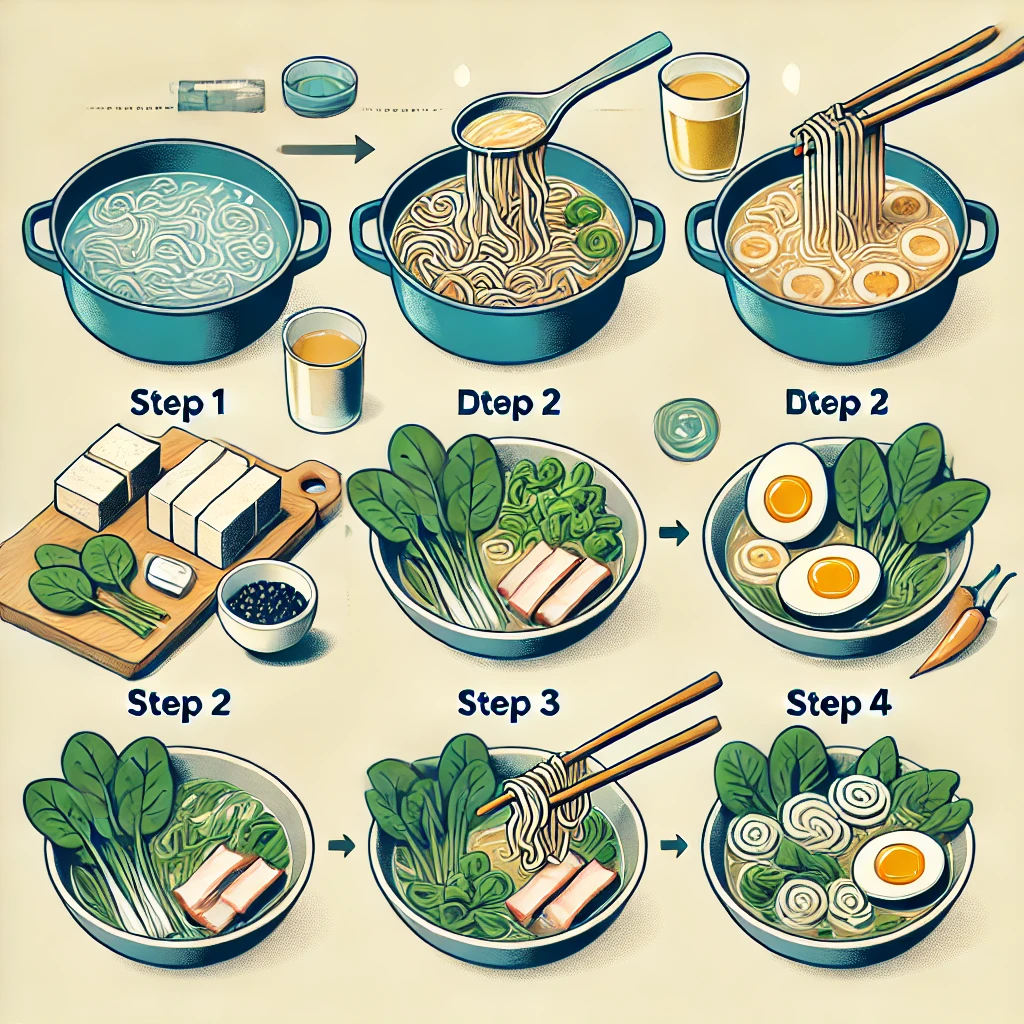 Step 1

Dtep 2

Dtep 2

Step 2

Step 3

Step 4