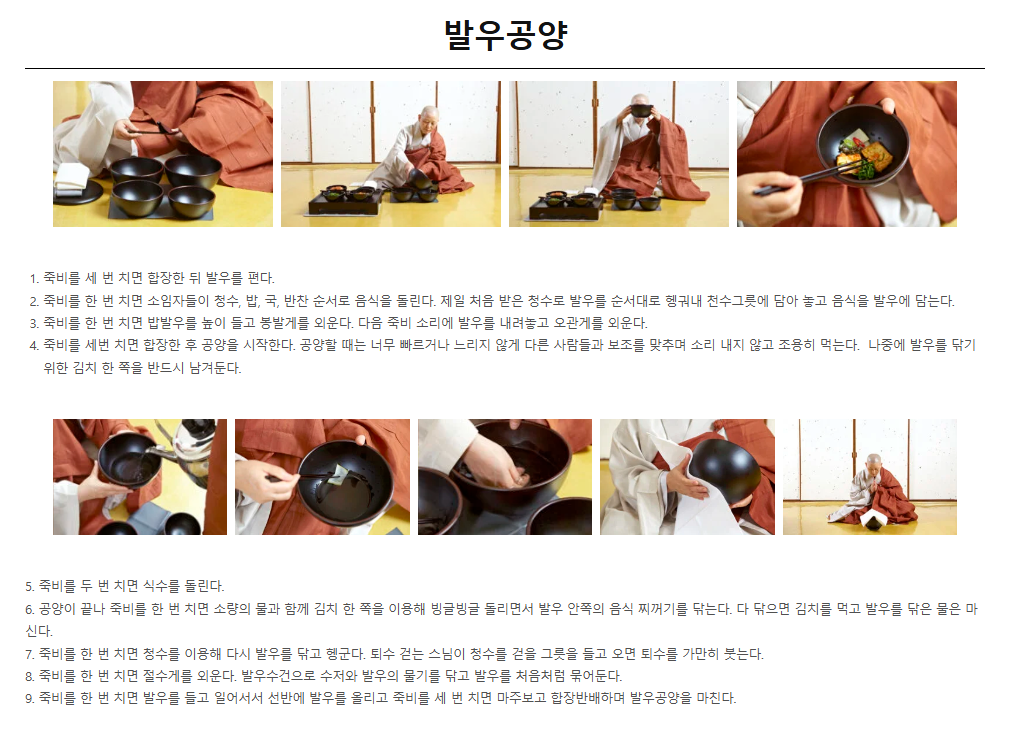 발우공양

1. 죽비를 세 번 치면 합장한 뒤 발우를 편다.
2. 죽비를 한 번 치면 소임자들이 청수, 밥, 국, 반찬 순서로 음식을 돌린다. 제일 처음 받은 청수로 발우를 순서대로 헹궈내 천수그릇에 담아 놓고 음식을 발우에 담는다.
3. 죽비를 한 번 치면 밥발우를 높이 들고 봉발게를 외운다. 다음 죽비 소리에 발우를 내려놓고 오관게를 외운다.
4. 죽비를 세번 치면 합장한 후 공양을 시작한다. 공양할 때는 너무 빠르거나 느리지 않게 다른 사람들과 보조를 맞추며 소리 내지 않고 조용히 먹는다. 나중에 발우를 닦기 위한 김치 한 쪽을 반드시 남겨둔다.

5. 죽비를 두 번 치면 식수를 돌린다.
6. 공양이 끝나 죽비를 한 번 치면 소량의 물과 함께 김치 한 쪽을 이용해 빙글빙글 돌리면서 발우 안쪽의 음식 찌꺼기를 닦는다. 다 닦으면 김치를 먹고 발우를 닦은 물은 마신다.
7. 죽비를 한 번 치면 청수를 이용해 다시 발우를 닦고 헹군다. 퇴수 걷는 스님이 청수를 걷을 그릇을 들고 오면 퇴수를 가만히 붓는다.
8. 죽비를 한 번 치면 절수게를 외운다. 발우수건으로 수저와 발우의 물기를 닦고 발우를 처음처럼 묶어둔다.
9. 죽비를 한 번 치면 발우를 들고 일어서서 선반에 발우를 올리고 죽비를 세 번 치면 마주보고 합장반배하며 발우공양을 마친다.