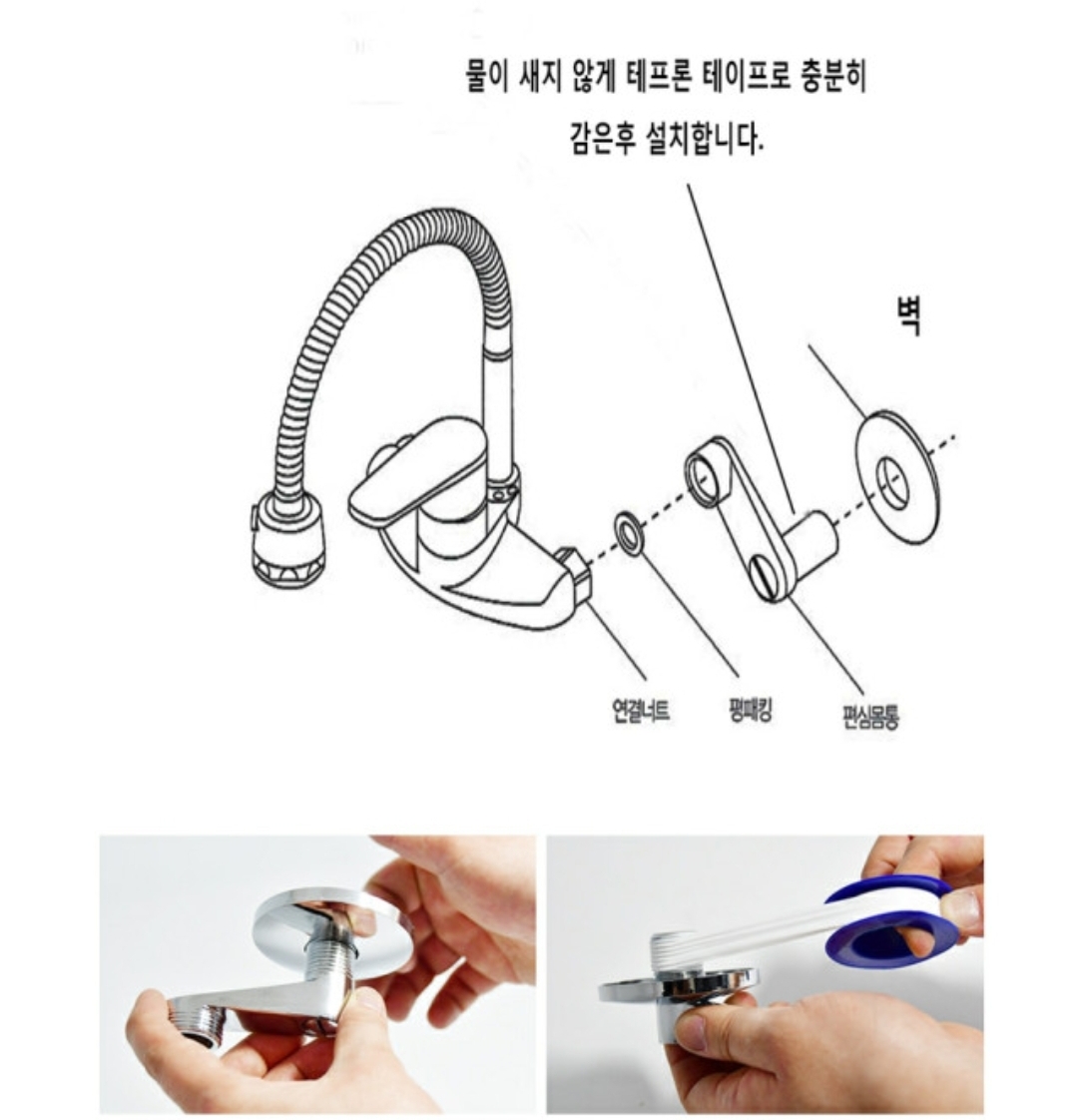 물이 새지 않게 테프론 테이프로 충분히 감은후 설치합니다.

벽

연결너트

평패킹

편심몸통