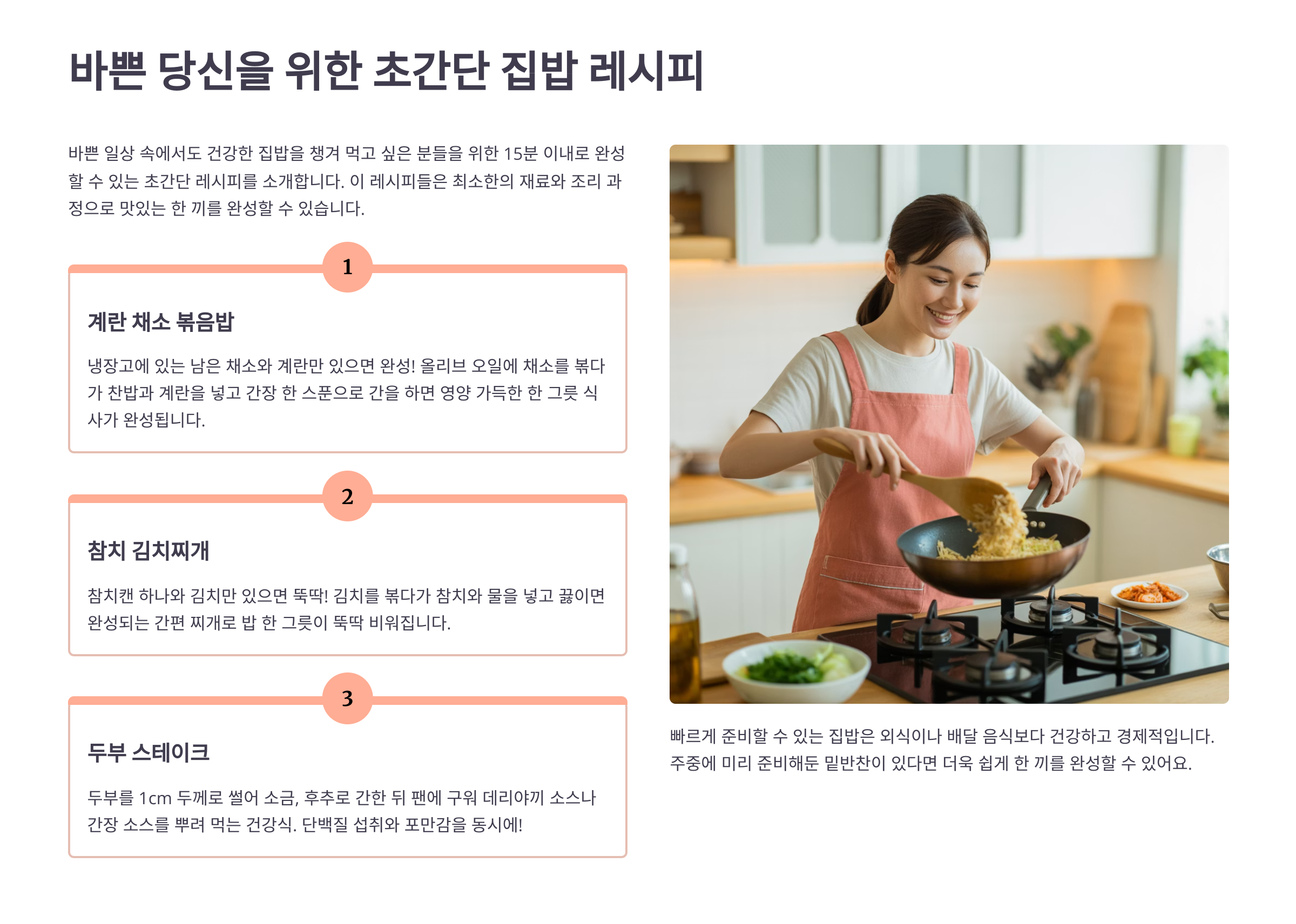 바쁜 당신을 위한 초간단 집밥 레시피

바쁜 일상 속에서도 건강한 집밥을 챙겨 먹고 싶은 분들을 위한 15분 이내로 완성할 수 있는 초간단 레시피를 소개합니다. 이 레시피들은 최소한의 재료와 조리 과정으로 맛있는 한 끼를 완성할 수 있습니다.

1

계란 채소 볶음밥

냉장고에 있는 남은 채소와 계란만 있으면 완성! 올리브 오일에 채소를 볶다가 찬밥과 계란을 넣고 간장 한 스푼으로 간을 하면 영양 가득한 한 그릇 식사가 완성됩니다.

2

참치 김치찌개

참치캔 하나와 김치만 있으면 뚝딱! 김치를 볶다가 참치와 물을 넣고 끓이면 완성되는 간편 찌개로 밥 한 그릇이 뚝딱 비워집니다.

3

두부 스테이크

두부를 1cm 두께로 썰어 소금, 후추로 간한 뒤 팬에 구워 데리야끼 소스나 간장 소스를 뿌려 먹는 건강식. 단백질 섭취와 포만감을 동시에!

빠르게 준비할 수 있는 집밥은 외식이나 배달 음식보다 건강하고 경제적입니다. 주중에 미리 준비해둔 밑반찬이 있다면 더욱 쉽게 한 끼를 완성할 수 있어요.