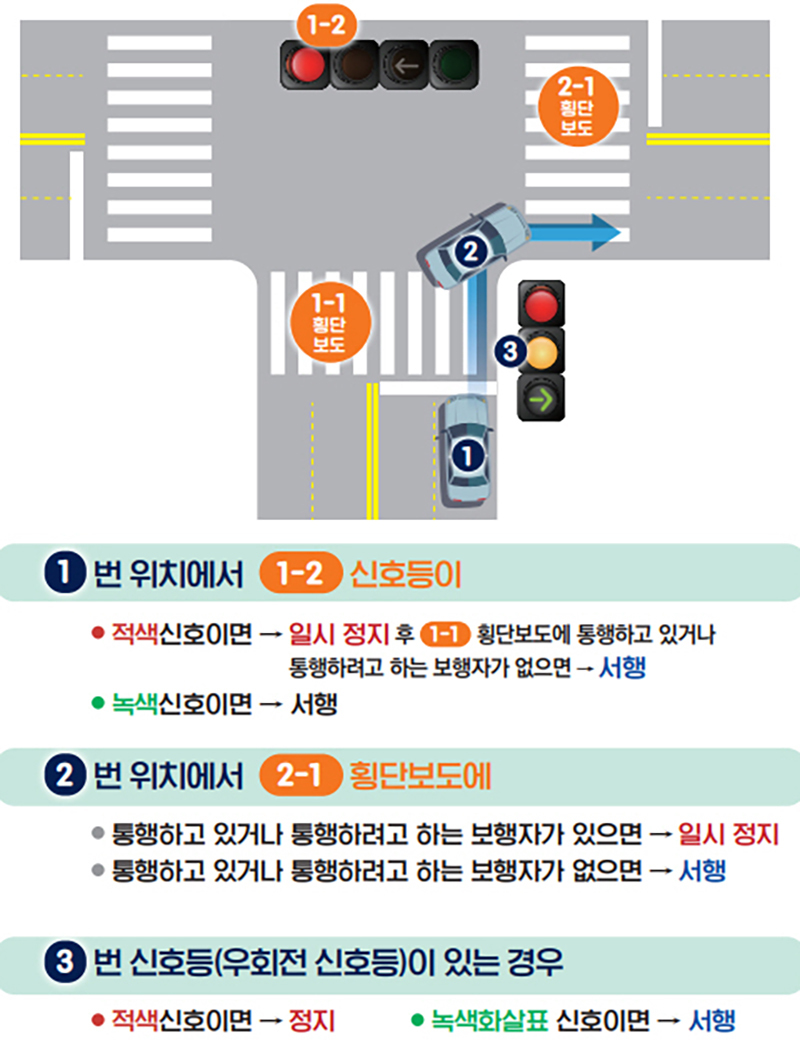 1-2

2-1 횡단 보도

2

1-1 횡단 보도

3

1

1 번 위치에서 1-2 신호등이

● 적색신호이면 → 일시 정지 후 1-1 횡단보도에 통행하고 있거나 통행하려고 하는 보행자가 없으면 → 서행

● 녹색신호이면 → 서행

2 번 위치에서 2-1 횡단보도에

● 통행하고 있거나 통행하려고 하는 보행자가 있으면 → 일시 정지

● 통행하고 있거나 통행하려고 하는 보행자가 없으면 → 서행

3 번 신호등(우회전 신호등)이 있는 경우

● 적색신호이면 → 정지

● 녹색화살표 신호이면 → 서행