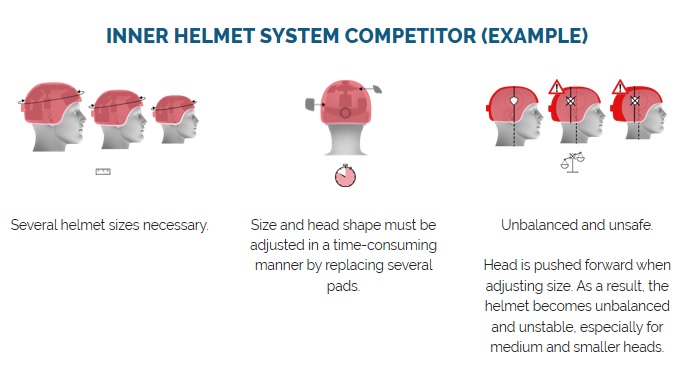 INNER HELMET SYSTEM COMPETITOR (EXAMPLE)

Several helmet sizes necessary.

Size and head shape must be adjusted in a time-consuming manner by replacing several pads.

Unbalanced and unsafe.

Head is pushed forward when adjusting size. As a result, the helmet becomes unbalanced and unstable, especially for medium and smaller heads.