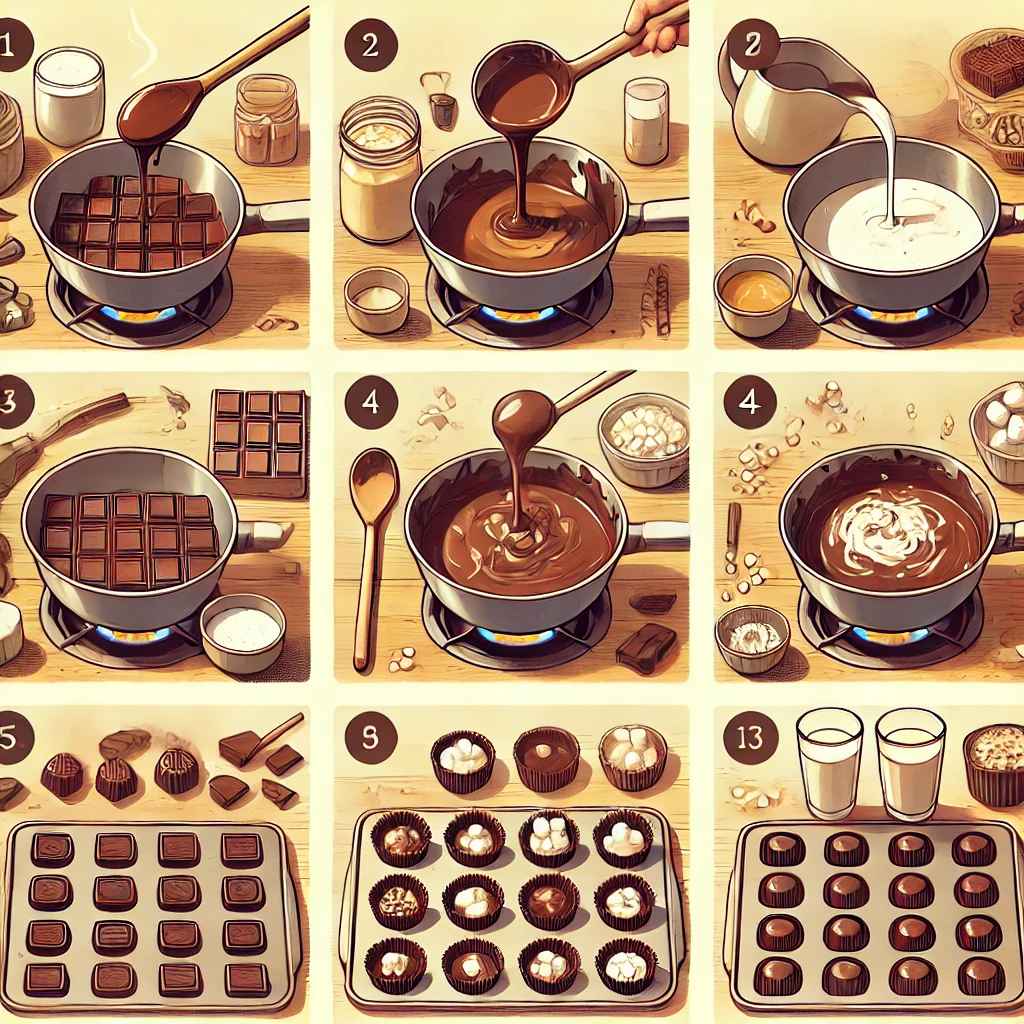 1

2

2

3

4

4

5

8

13