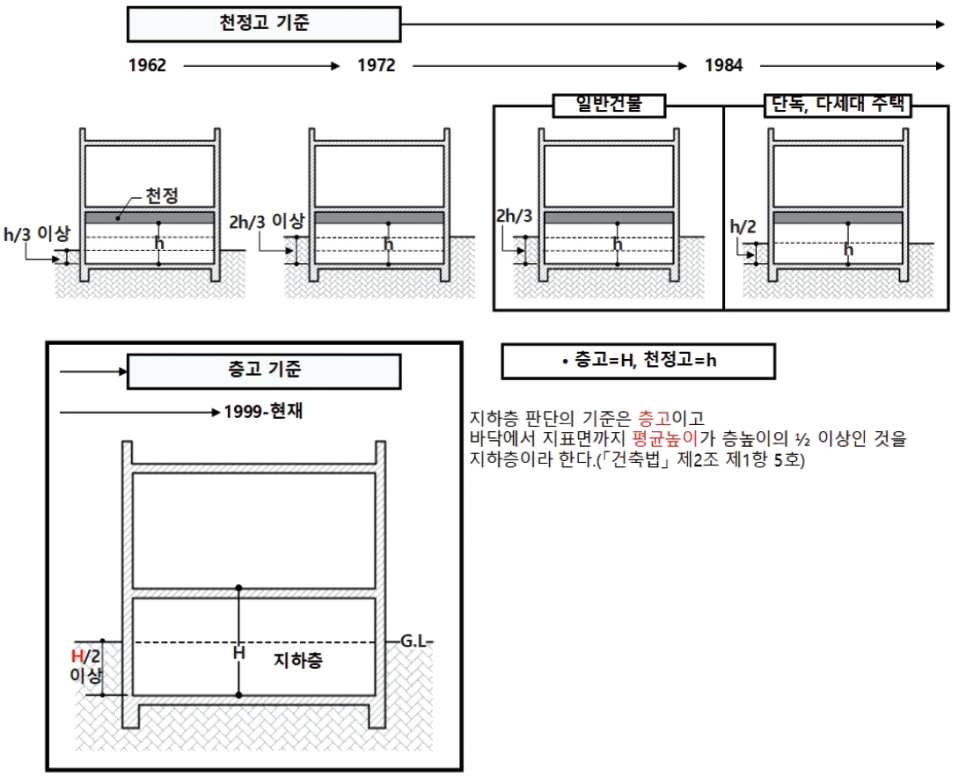 천정고 기준

1962

1972

1984

일반건물

단독, 다세대 주택

천정

h/3 이상

h

2h/3 이상

h

2h/3

h

h/2

h

층고 기준

1999-현재

• 층고=H, 천정고=h

지하층 판단의 기준은 층고이고
바닥에서 지표면까지 평균높이가 층높이의 ½ 이상인 것을 지하층이라 한다.(「건축법」 제2조 제1항 5호)

H/2 이상

H

지하층

G.L