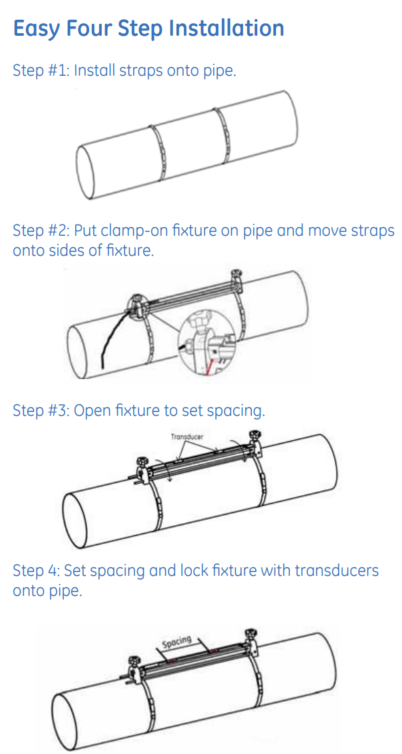 Easy Four Step Installation

Step #1: Install straps onto pipe.

Step #2: Put clamp-on fixture on pipe and move straps onto sides of fixture.

Step #3: Open fixture to set spacing.

Transducer

Step 4: Set spacing and lock fixture with transducers onto pipe.

Spacing