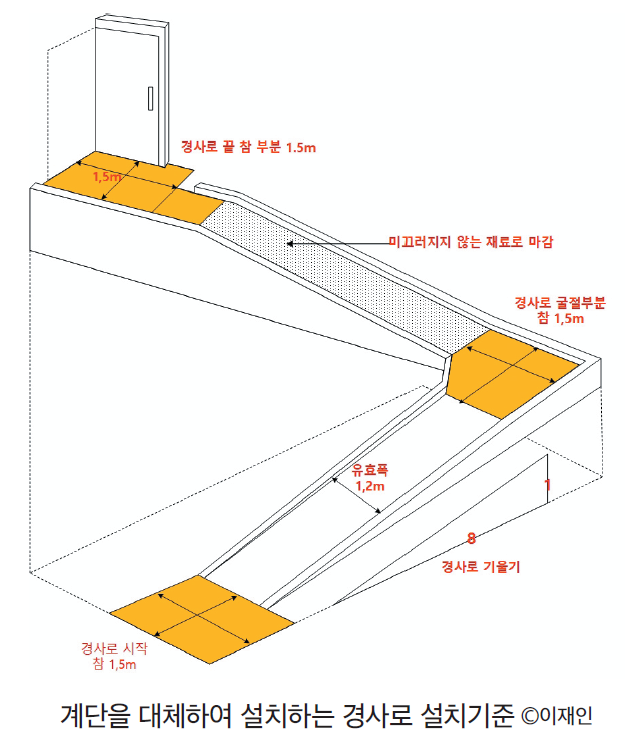 경사로 끝 참 부분 1.5m

1,5m

미끄러지지 않는 재료로 마감

경사로 굴절부분
참 1,5m

유효폭
1,2m

1

8

경사로 기울기

경사로 시작
참 1,5m

계단을 대체하여 설치하는 경사로 설치기준 ©이재인