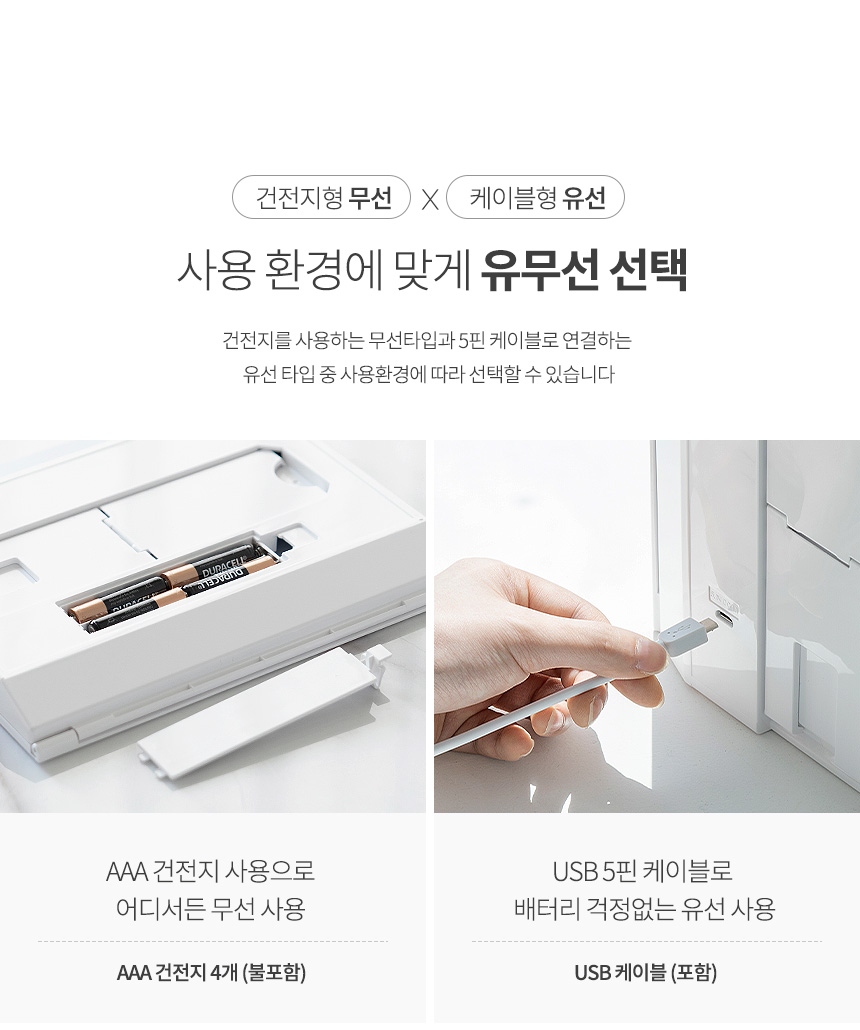 건전지형 무선 X 케이블형 유선

사용 환경에 맞게 유무선 선택

건전지를 사용하는 무선타입과 5핀 케이블로 연결하는
유선 타입 중 사용환경에 따라 선택할 수 있습니다

DURACELL

DURACELL

AAA 건전지 사용으로
어디서든 무선 사용

AAA 건전지 4개 (불포함)

USB 5핀 케이블로
배터리 걱정없는 유선 사용

USB 케이블 (포함)