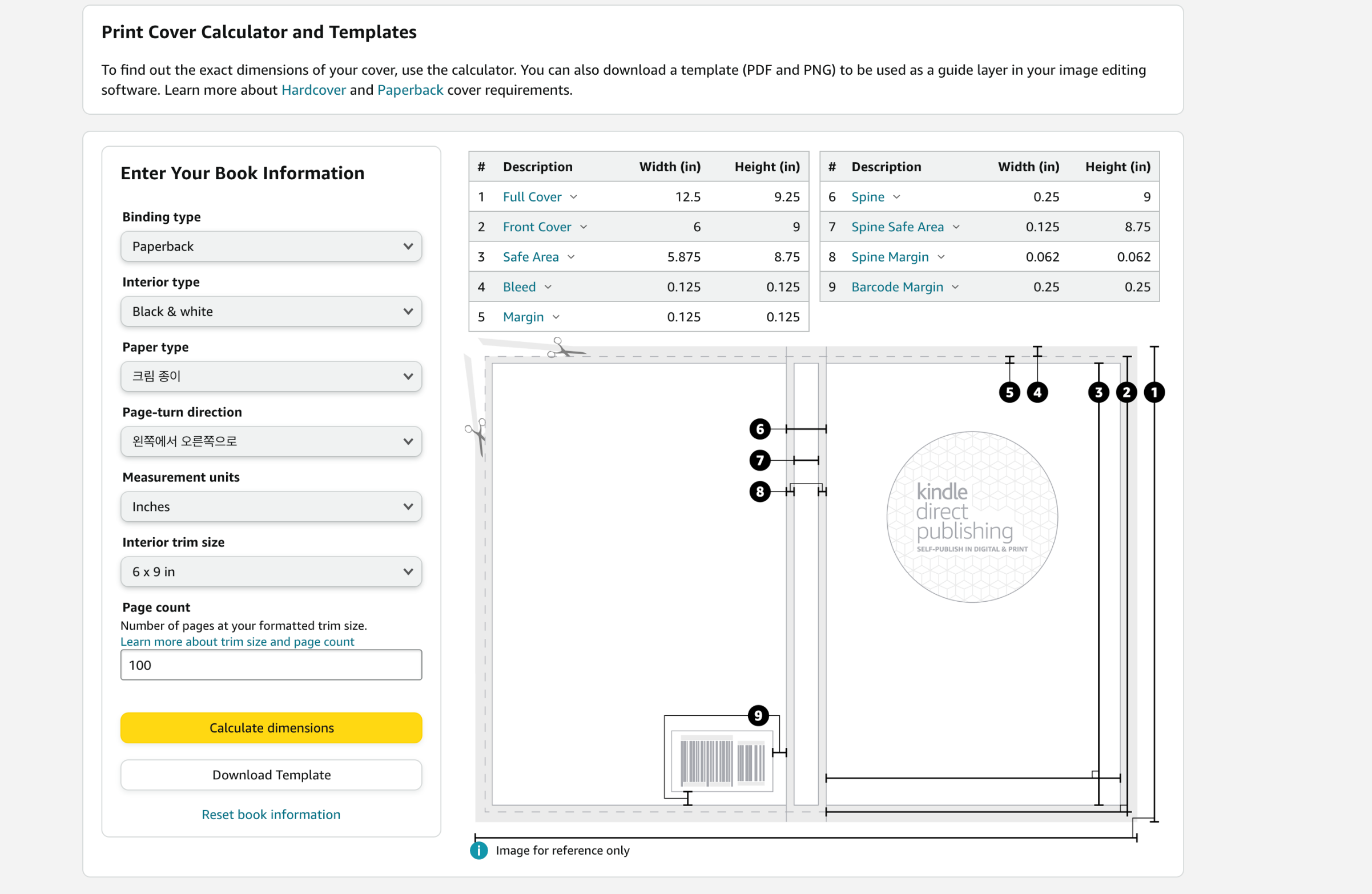 Print Cover Calculator and Templates

To find out the exact dimensions of your cover, use the calculator. You can also download a template (PDF and PNG) to be used as a guide layer in your image editing software. Learn more about Hardcover and Paperback cover requirements.

Enter Your Book Information

Binding type
Paperback

Interior type
Black & white

Paper type
크림 종이

Page-turn direction
왼쪽에서 오른쪽으로

Measurement units
Inches

Interior trim size
6 x 9 in

Page count
Number of pages at your formatted trim size.
Learn more about trim size and page count
100

Calculate dimensions

Download Template

Reset book information

| # | Description | Width (in) | Height (in) |
|---|---|---|---|
| 1 | Full Cover | 12.5 | 9.25 |
| 2 | Front Cover | 6 | 9 |
| 3 | Safe Area | 5.875 | 8.75 |
| 4 | Bleed | 0.125 | 0.125 |
| 5 | Margin | 0.125 | 0.125 |

| # | Description | Width (in) | Height (in) |
|---|---|---|---|
| 6 | Spine | 0.25 | 9 |
| 7 | Spine Safe Area | 0.125 | 8.75 |
| 8 | Spine Margin | 0.062 | 0.062 |
| 9 | Barcode Margin | 0.25 | 0.25 |

5 4 3 2 1
6
7
8
kindle direct publishing
SELF-PUBLISH IN DIGITAL & PRINT
9

Image for reference only