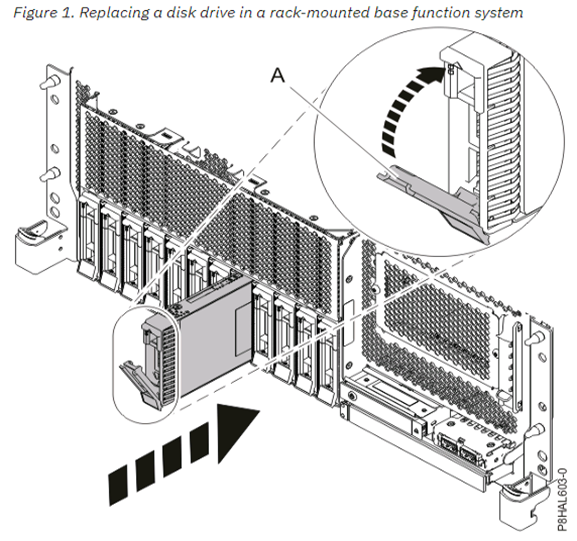 Figure 1. Replacing a disk drive in a rack-mounted base function system

A

P8HAL603-0