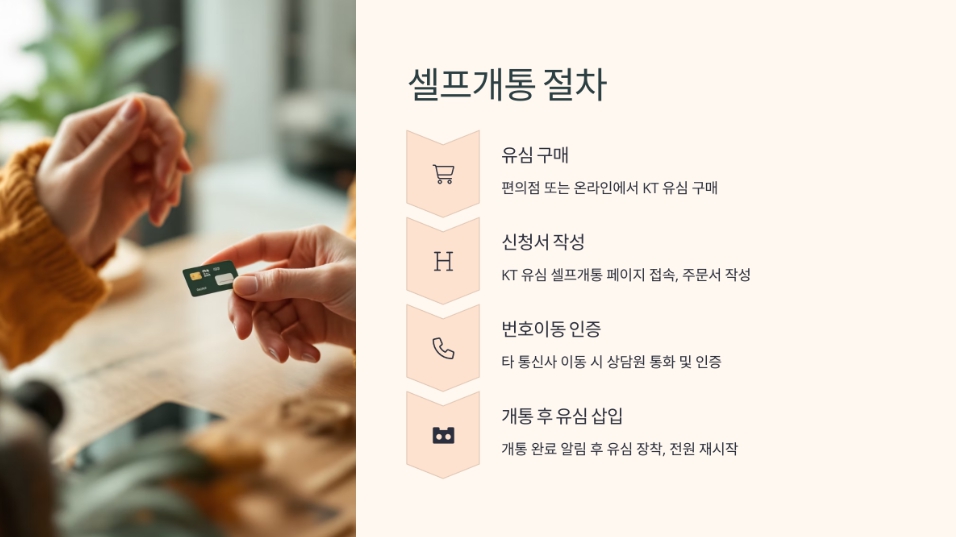 셀프개통 절차

유심 구매

편의점 또는 온라인에서 KT 유심 구매

H

신청서 작성

KT 유심 셀프개통 페이지 접속, 주문서 작성

번호이동 인증

타 통신사 이동 시 상담원 통화 및 인증

개통 후 유심 삽입

개통 완료 알림 후 유심 장착, 전원 재시작