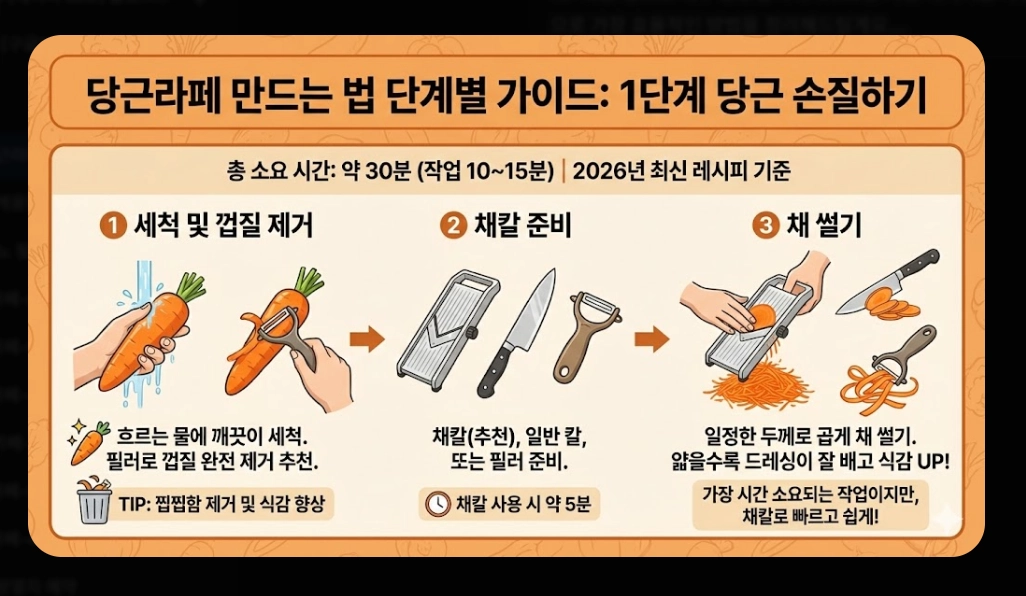 당근라페 만드는 법 단계별 가이드: 1단계 당근 손질하기

총 소요 시간: 약 30분 (작업 10~15분) | 2026년 최신 레시피 기준

1 세척 및 껍질 제거

흐르는 물에 깨끗이 세척. 필러로 껍질 완전 제거 추천.

TIP: 찝찝함 제거 및 식감 향상

2 채칼 준비

채칼(추천), 일반 칼, 또는 필러 준비.

채칼 사용 시 약 5분

3 채 썰기

일정한 두께로 곱게 채 썰기. 얇을수록 드레싱이 잘 배고 식감 UP!

가장 시간 소요되는 작업이지만, 채칼로 빠르고 쉽게!