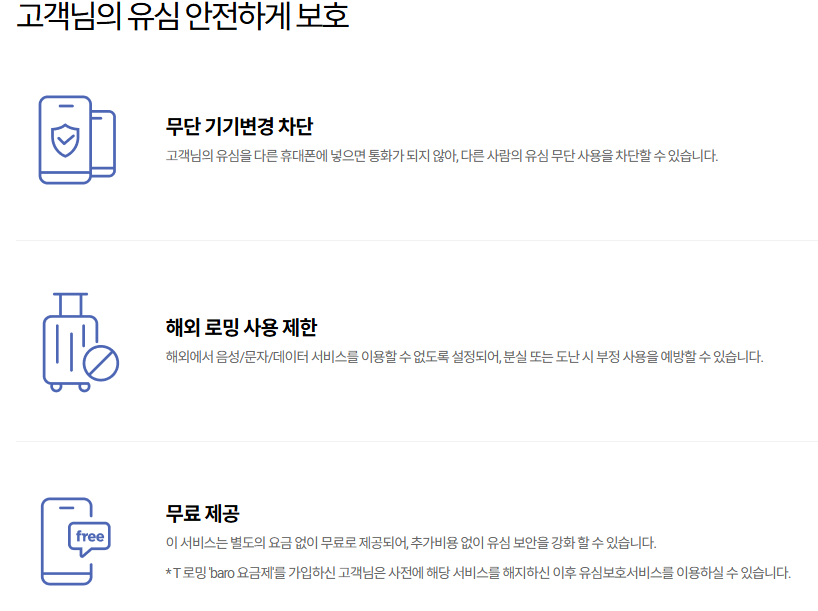 고객님의 유심 안전하게 보호

무단 기기변경 차단

고객님의 유심을 다른 휴대폰에 넣으면 통화가 되지 않아, 다른 사람의 유심 무단 사용을 차단할 수 있습니다.

해외 로밍 사용 제한

해외에서 음성/문자/데이터 서비스를 이용할 수 없도록 설정되어, 분실 또는 도난 시 부정 사용을 예방할 수 있습니다.

free

무료 제공

이 서비스는 별도의 요금 없이 무료로 제공되어, 추가비용 없이 유심 보안을 강화 할 수 있습니다.

* T 로밍 'baro 요금제'를 가입하신 고객님은 사전에 해당 서비스를 해지하신 이후 유심보호서비스를 이용하실 수 있습니다.