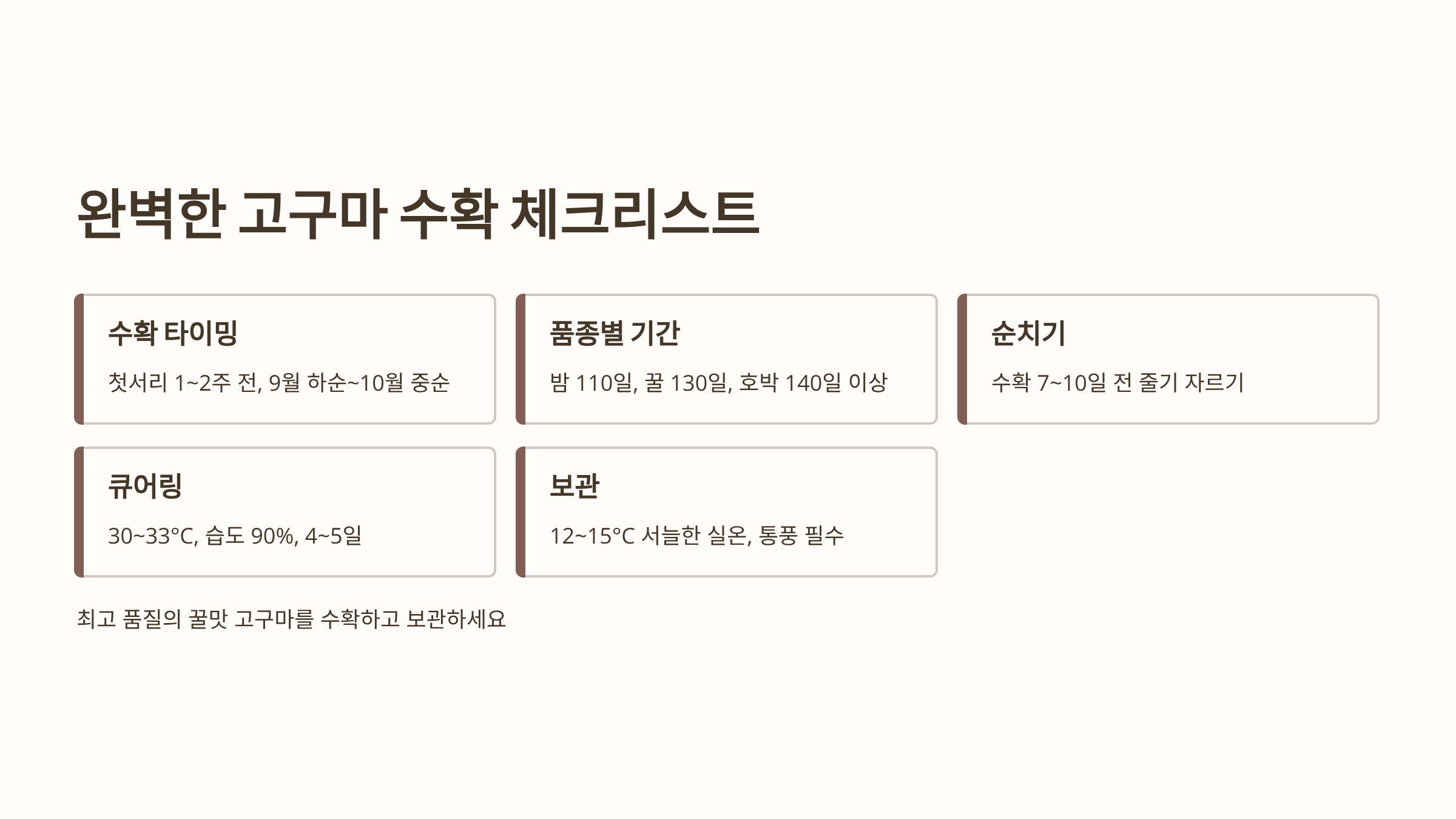 완벽한 고구마 수확 체크리스트

수확 타이밍

첫서리 1~2주 전, 9월 하순~10월 중순

품종별 기간

밤 110일, 꿀 130일, 호박 140일 이상

순치기

수확 7~10일 전 줄기 자르기

큐어링

30~33°C, 습도 90%, 4~5일

보관

12~15°C 서늘한 실온, 통풍 필수

최고 품질의 꿀맛 고구마를 수확하고 보관하세요