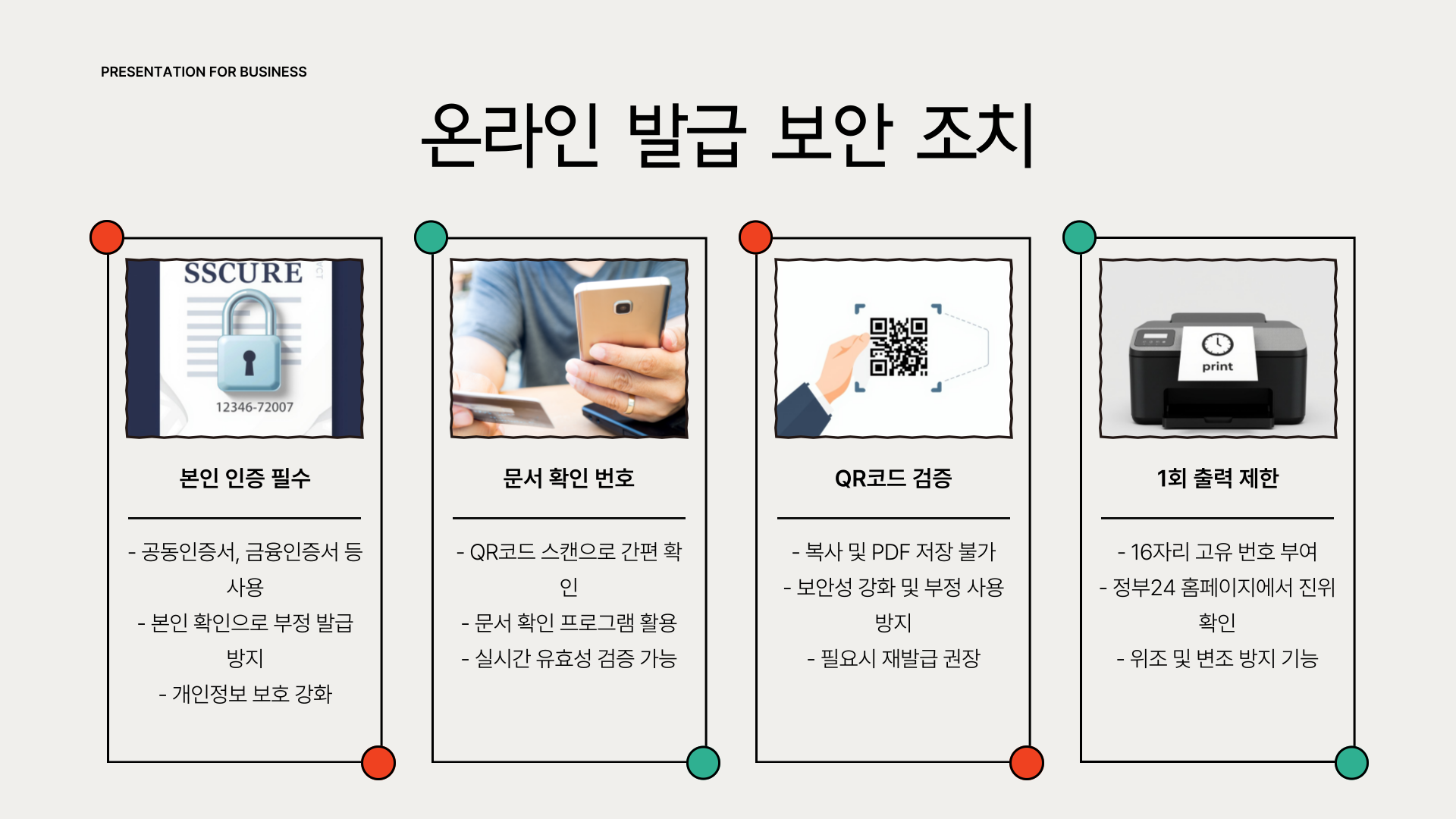 PRESENTATION FOR BUSINESS

온라인 발급 보안 조치

SSCURE

12346-72007

본인 인증 필수

- 공동인증서, 금융인증서 등 사용
- 본인 확인으로 부정 발급 방지
- 개인정보 보호 강화

문서 확인 번호

- QR코드 스캔으로 간편 확인
- 문서 확인 프로그램 활용
- 실시간 유효성 검증 가능

QR코드 검증

- 복사 및 PDF 저장 불가
- 보안성 강화 및 부정 사용 방지
- 필요시 재발급 권장

print

1회 출력 제한

- 16자리 고유 번호 부여
- 정부24 홈페이지에서 진위 확인
- 위조 및 변조 방지 기능