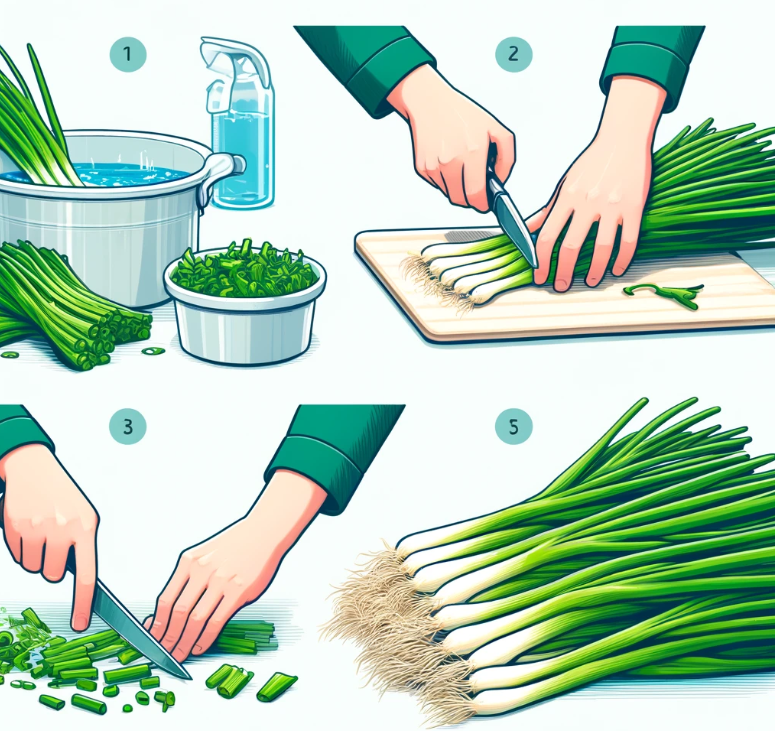 1

2

3

5