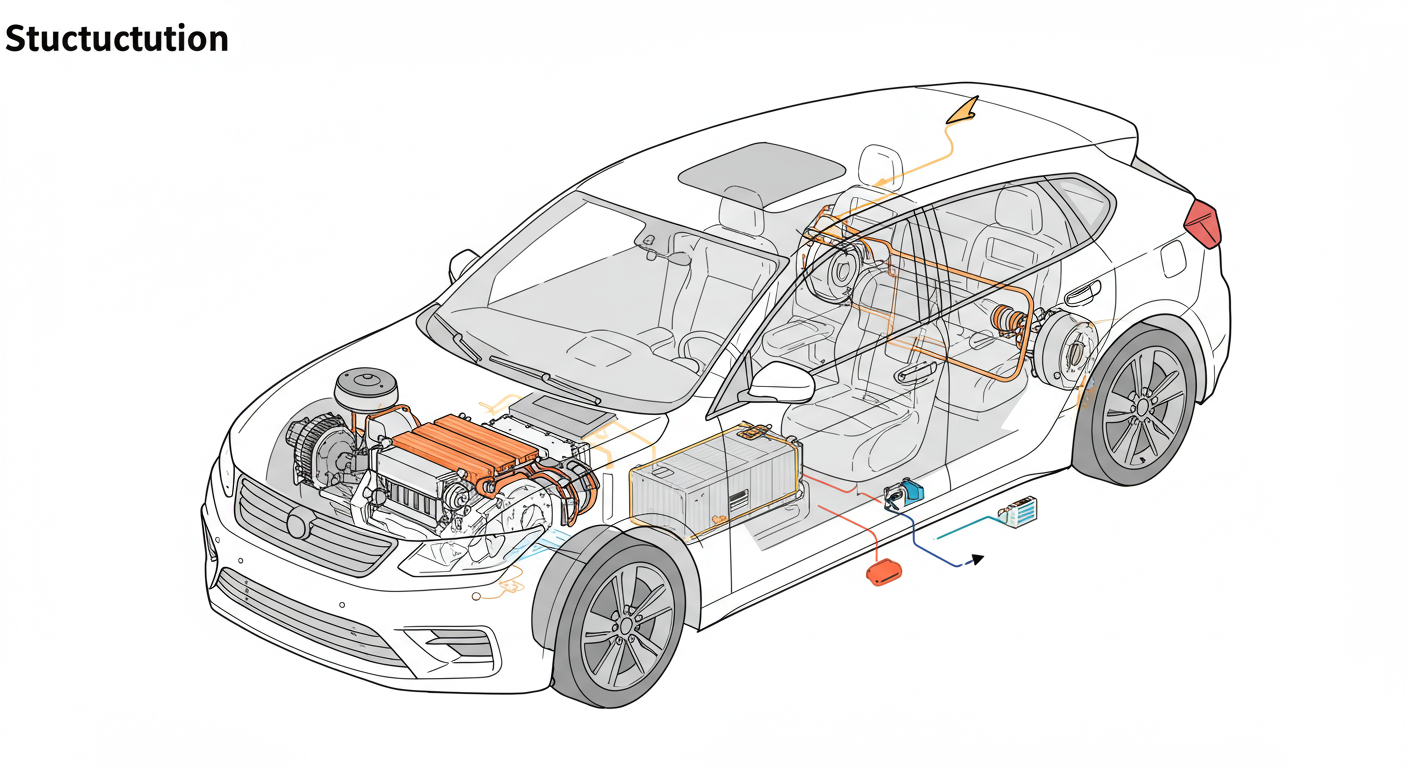 Stuctuctution