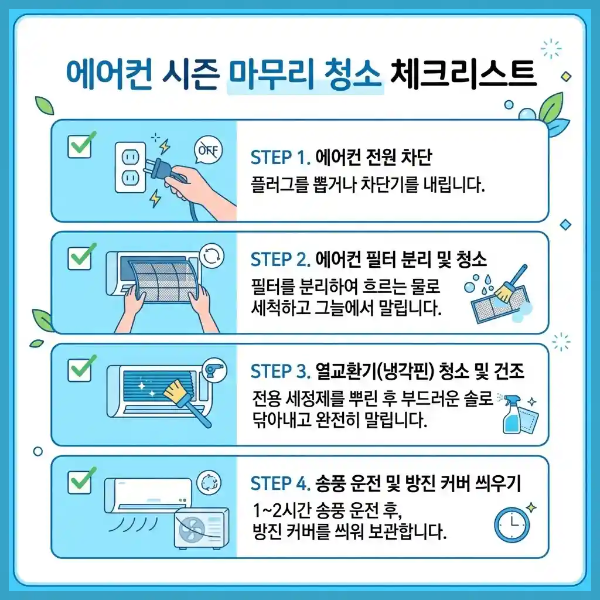 에어컨 시즌 마무리 청소 체크리스트

OFF

STEP 1. 에어컨 전원 차단
플러그를 뽑거나 차단기를 내립니다.

STEP 2. 에어컨 필터 분리 및 청소
필터를 분리하여 흐르는 물로 세척하고 그늘에서 말립니다.

STEP 3. 열교환기(냉각핀) 청소 및 건조
전용 세정제를 뿌린 후 부드러운 솔로 닦아내고 완전히 말립니다.

STEP 4. 송풍 운전 및 방진 커버 씌우기
1~2시간 송풍 운전 후, 방진 커버를 씌워 보관합니다.