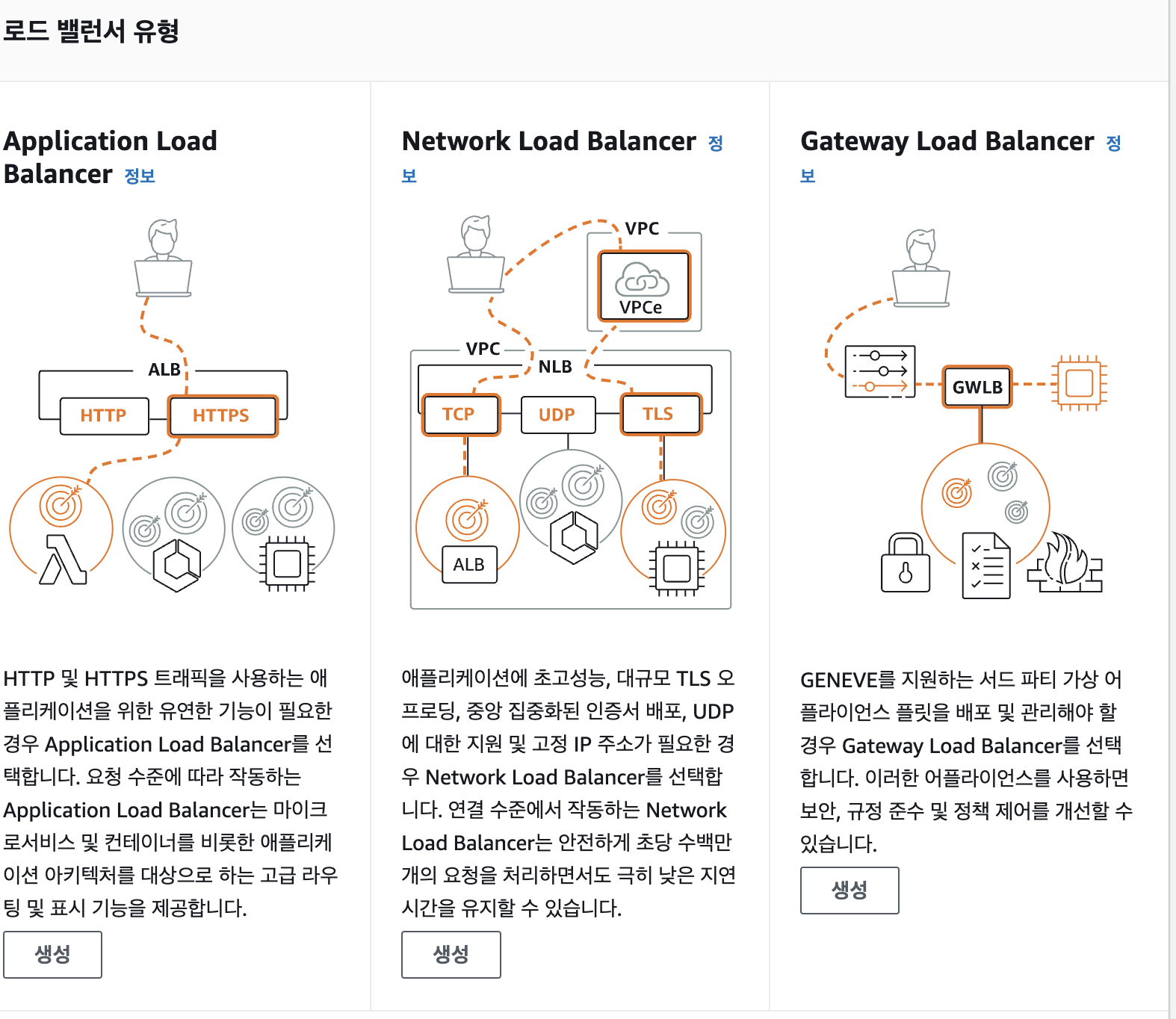 로드 밸런서 유형

Application Load Balancer 정보

ALB
HTTP
HTTPS

HTTP 및 HTTPS 트래픽을 사용하는 애플리케이션을 위한 유연한 기능이 필요한 경우 Application Load Balancer를 선택합니다. 요청 수준에 따라 작동하는 Application Load Balancer는 마이크로서비스 및 컨테이너를 비롯한 애플리케이션 아키텍처를 대상으로 하는 고급 라우팅 및 표시 기능을 제공합니다.

생성

Network Load Balancer 정보

VPC
VPCe
VPC
NLB
TCP
UDP
TLS
ALB

애플리케이션에 초고성능, 대규모 TLS 오프로딩, 중앙 집중화된 인증서 배포, UDP에 대한 지원 및 고정 IP 주소가 필요한 경우 Network Load Balancer를 선택합니다. 연결 수준에서 작동하는 Network Load Balancer는 안전하게 초당 수백만 개의 요청을 처리하면서도 극히 낮은 지연 시간을 유지할 수 있습니다.

생성

Gateway Load Balancer 정보

GWLB

GENEVE를 지원하는 서드 파티 가상 어플라이언스 플릿을 배포 및 관리해야 할 경우 Gateway Load Balancer를 선택합니다. 이러한 어플라이언스를 사용하면 보안, 규정 준수 및 정책 제어를 개선할 수 있습니다.

생성